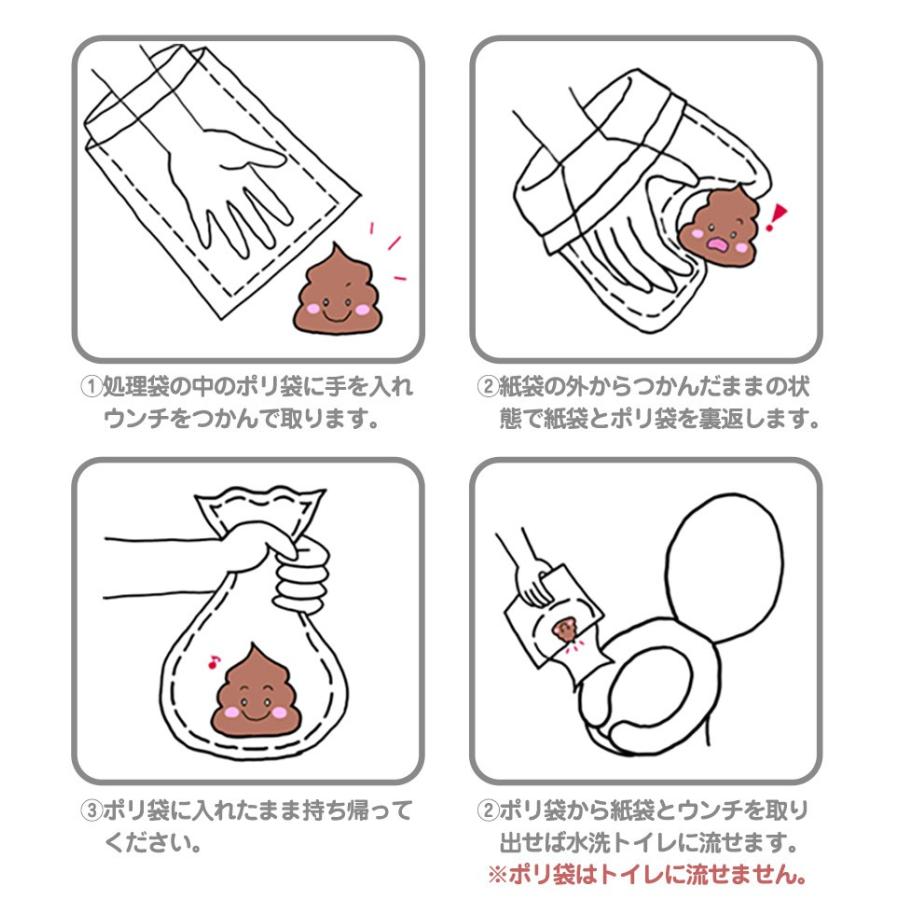 ①処理袋の中のポリ袋に手を入れウンチをつかんで取ります。

②紙袋の外からつかんだままの状態で紙袋とポリ袋を裏返します。

③ポリ袋に入れたまま持ち帰ってください。

②ポリ袋から紙袋とウンチを取り出せば水洗トイレに流せます。
※ポリ袋はトイレに流せません。