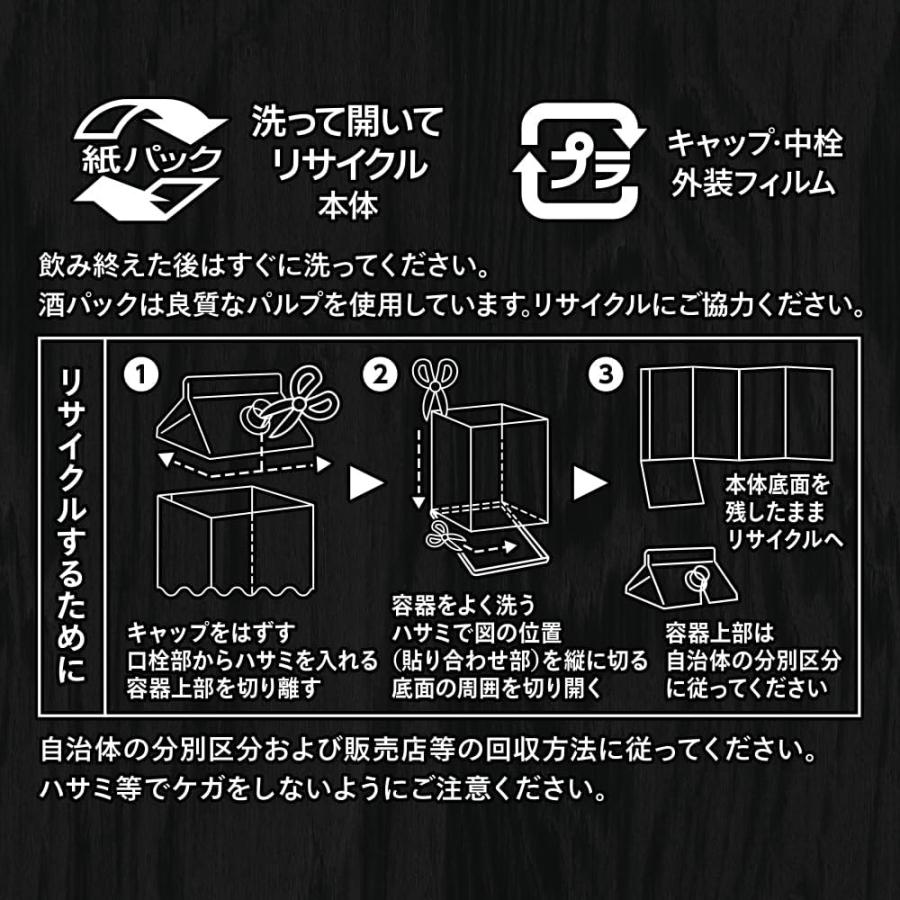 紙パック

洗って開いて
リサイクル
本体

プラ

キャップ・中栓
外装フィルム

飲み終えた後はすぐに洗ってください。
酒パックは良質なパルプを使用しています。リサイクルにご協力ください。

リサイクルするために

①

キャップをはずす
口栓部からハサミを入れる
容器上部を切り離す

②

容器をよく洗う
ハサミで図の位置
(貼り合わせ部)を縦に切る
底面の周囲を切り開く

③

本体底面を
残したまま
リサイクルへ

容器上部は
自治体の分別区分
に従ってください

自治体の分別区分および販売店等の回収方法に従ってください。
ハサミ等でケガをしないようにご注意ください。