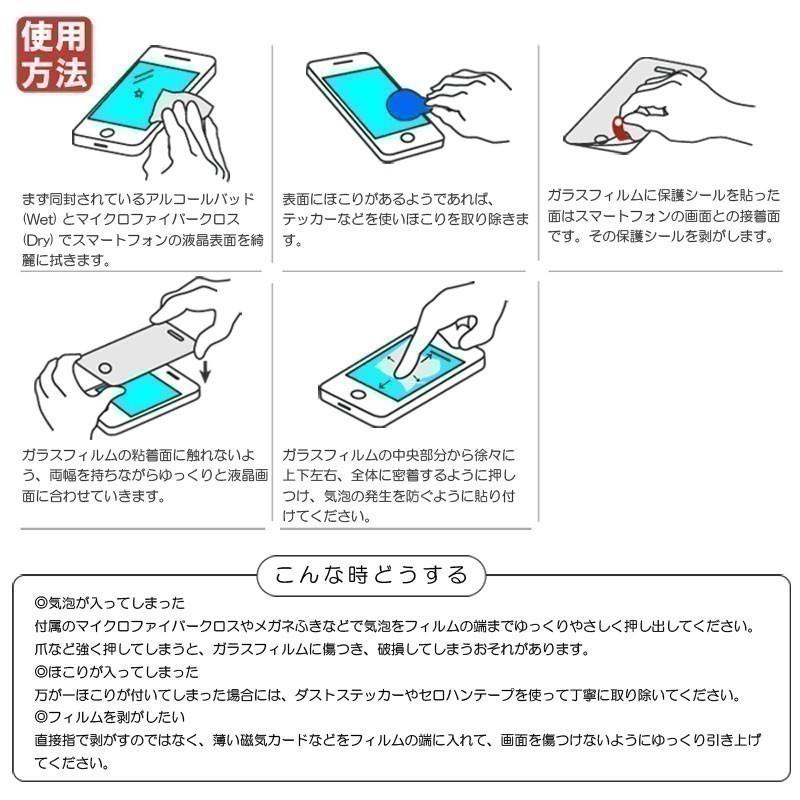 使用方法

まず同封されているアルコールパッド（Wet）とマイクロファイバークロス（Dry）でスマートフォンの液晶表面を綺麗に拭きます。

表面にほこりがあるようであれば、テッカーなどを使いほこりを取り除きます。

ガラスフィルムに保護シールを貼った面はスマートフォンの画面との接着面です。その保護シールを剥がします。

ガラスフィルムの粘着面に触れないよう、両幅を持ちながらゆっくりと液晶画面に合わせていきます。

ガラスフィルムの中央部分から徐々に上下左右、全体に密着するように押しつけ、気泡の発生を防ぐように貼り付けてください。

こんな時どうする

◎気泡が入ってしまった
付属のマイクロファイバークロスやメガネふきなどで気泡をフィルムの端までゆっくりやさしく押し出してください。
爪など強く押してしまうと、ガラスフィルムに傷つき、破損してしまうおそれがあります。
◎ほこりが入ってしまった
万が一ほこりが付いてしまった場合には、ダストステッカーやセロハンテープを使って丁寧に取り除いてください。
◎フィルムを剥がしたい
直接指で剥がすのではなく、薄い磁気カードなどをフィルムの端に入れて、画面を傷つけないようにゆっくり引き上げてください。