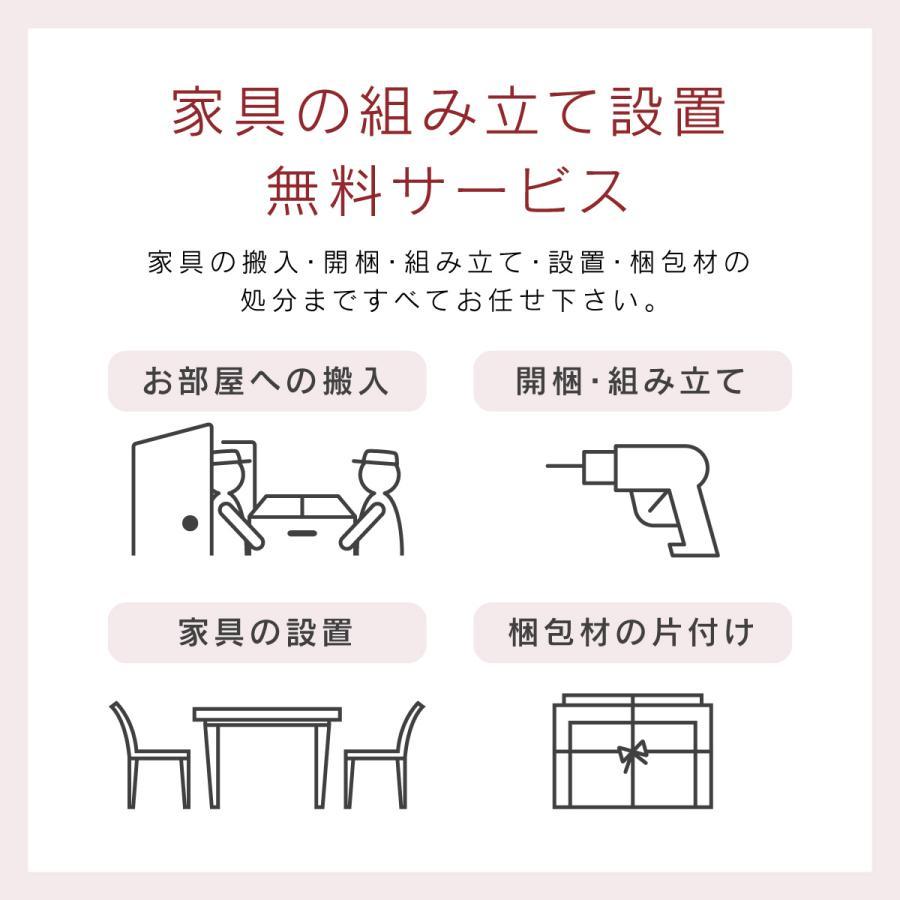 家具の組み立て設置
無料サービス

家具の搬入・開梱・組み立て・設置・梱包材の処分まですべてお任せ下さい。

お部屋への搬入

開梱・組み立て

家具の設置

梱包材の片付け