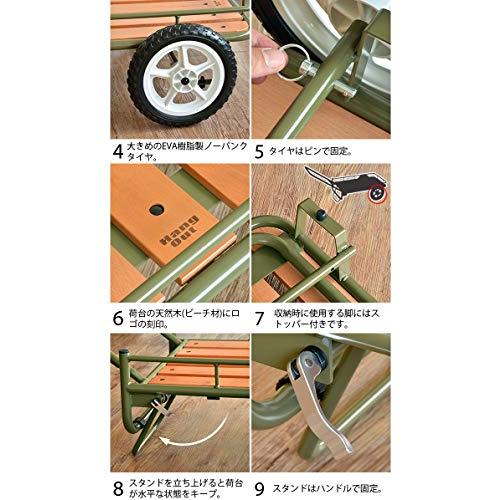 4 大きめのEVA樹脂製ノーパンクタイヤ。

5 タイヤはピンで固定。

Hang Out

6 荷台の天然木(ビーチ材)にロゴの刻印。

7 収納時に使用する脚にはストッパー付きです。

8 スタンドを立ち上げると荷台が水平な状態をキープ。

9 スタンドはハンドルで固定。