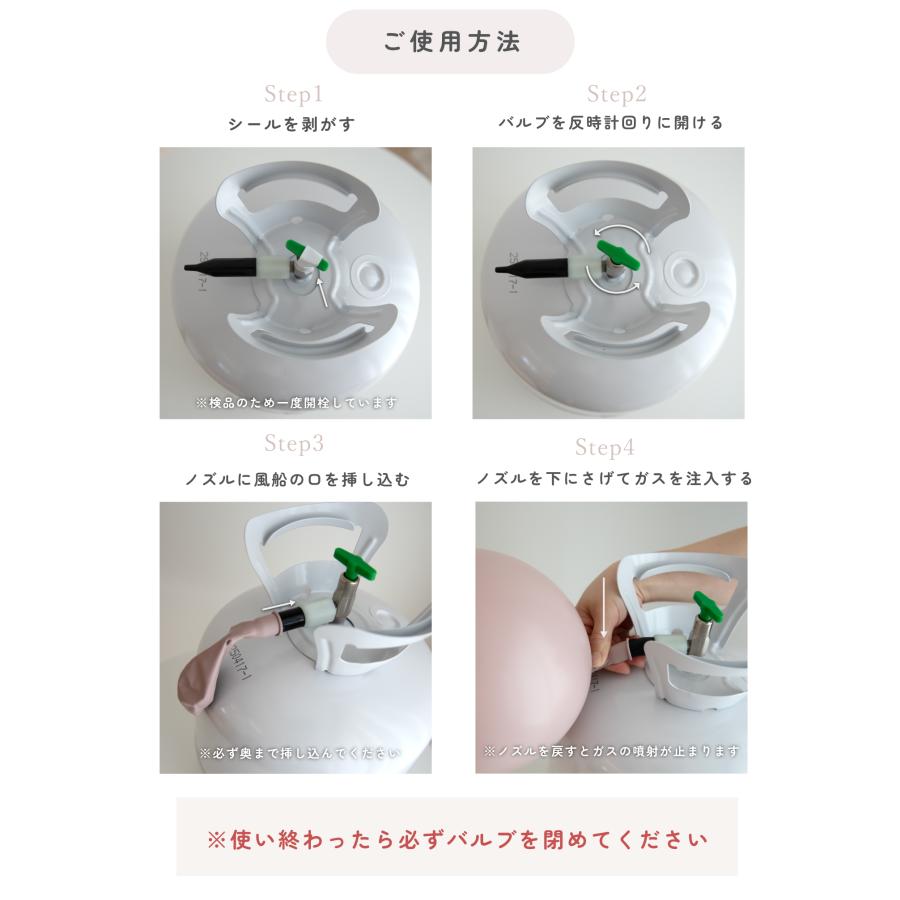 ご使用方法

Step1
シールを剥がす

※検品のため一度開栓しています

Step2
バルブを反時計回りに開ける

Step3
ノズルに風船の口を挿し込む

※必ず奥まで挿し込んでください

Step4
ノズルを下にさげてガスを注入する

※ノズルを戻すとガスの噴射が止まります

※使い終わったら必ずバルブを閉めてください