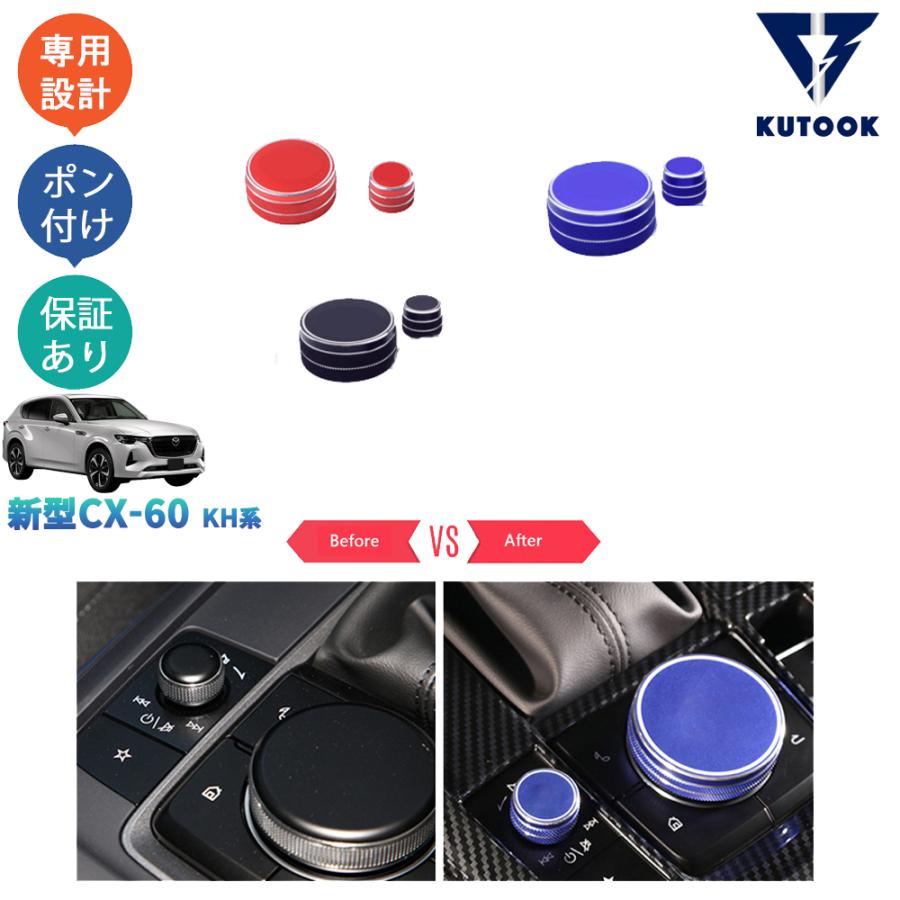 専用設計

ポン付け

保証あり

KUTOOK

新型CX-60 KH系

Before VS After