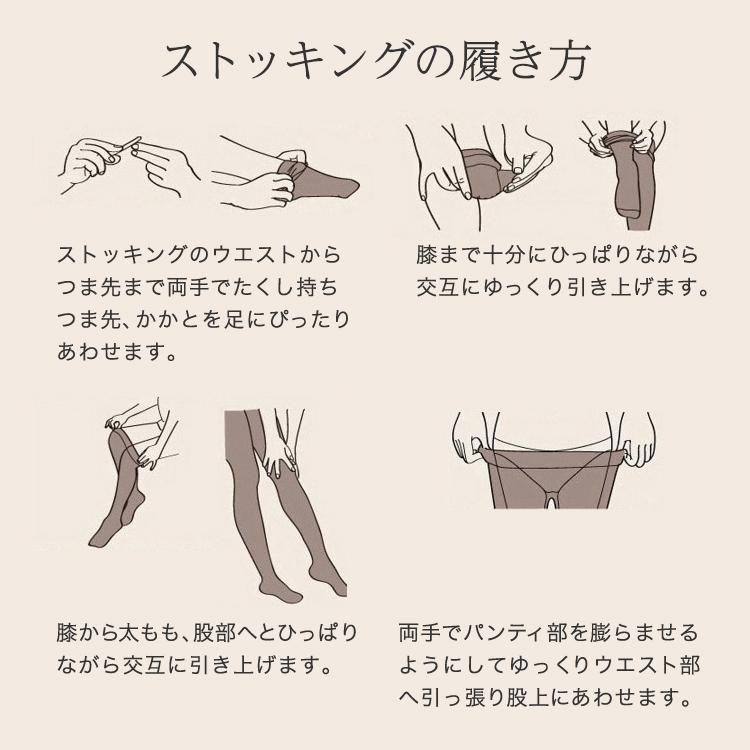 ストッキングの履き方

ストッキングのウエストからつま先まで両手でたくし持ちつま先、かかとを足にぴったりあわせます。

膝まで十分にひっぱりながら交互にゆっくり引き上げます。

膝から太もも、股部へとひっぱりながら交互に引き上げます。

両手でパンティ部を膨らませるようにしてゆっくりウエスト部へ引っ張り股上にあわせます。