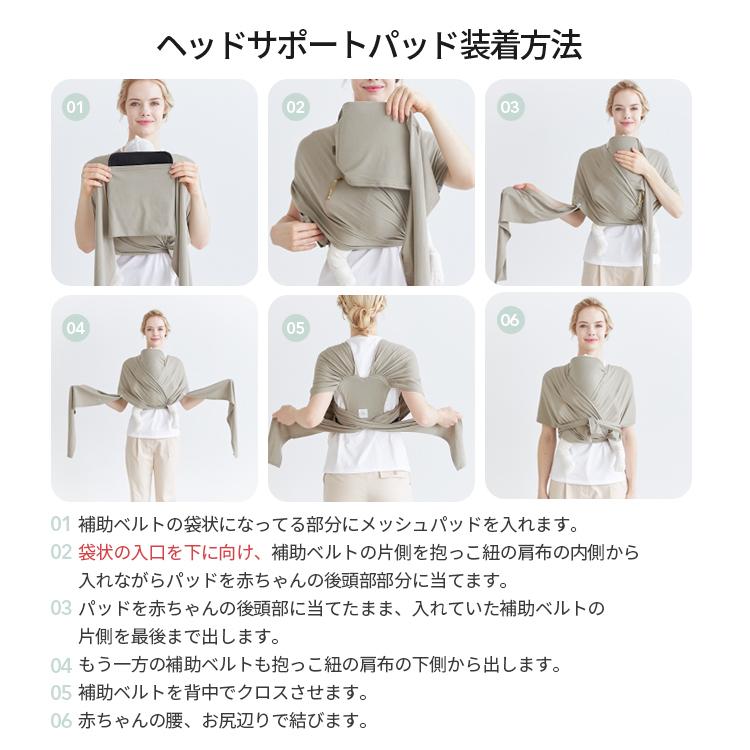 ヘッドサポートパッド装着方法

01

02

03

04

05

06

01 補助ベルトの袋状になってる部分にメッシュパッドを入れます。

02 袋状の入口を下に向け、補助ベルトの片側を抱っこ紐の肩布の内側から入れながらパッドを赤ちゃんの後頭部部分に当てます。

03 パッドを赤ちゃんの後頭部に当てたまま、入れていた補助ベルトの片側を最後まで出します。

04 もう一方の補助ベルトも抱っこ紐の肩布の下側から出します。

05 補助ベルトを背中でクロスさせます。

06 赤ちゃんの腰、お尻辺りで結びます。