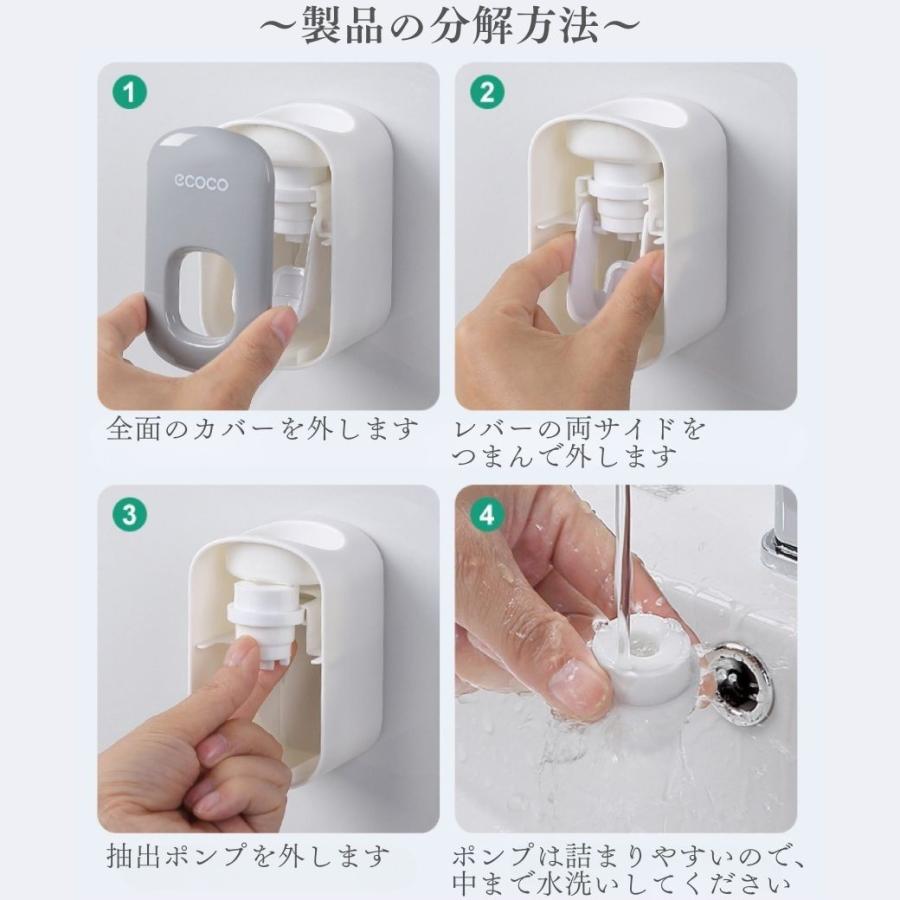 ～製品の分解方法～

1

ecoco

全面のカバーを外します

2

レバーの両サイドをつまんで外します

3

抽出ポンプを外します

4

ポンプは詰まりやすいので、中まで水洗いしてください