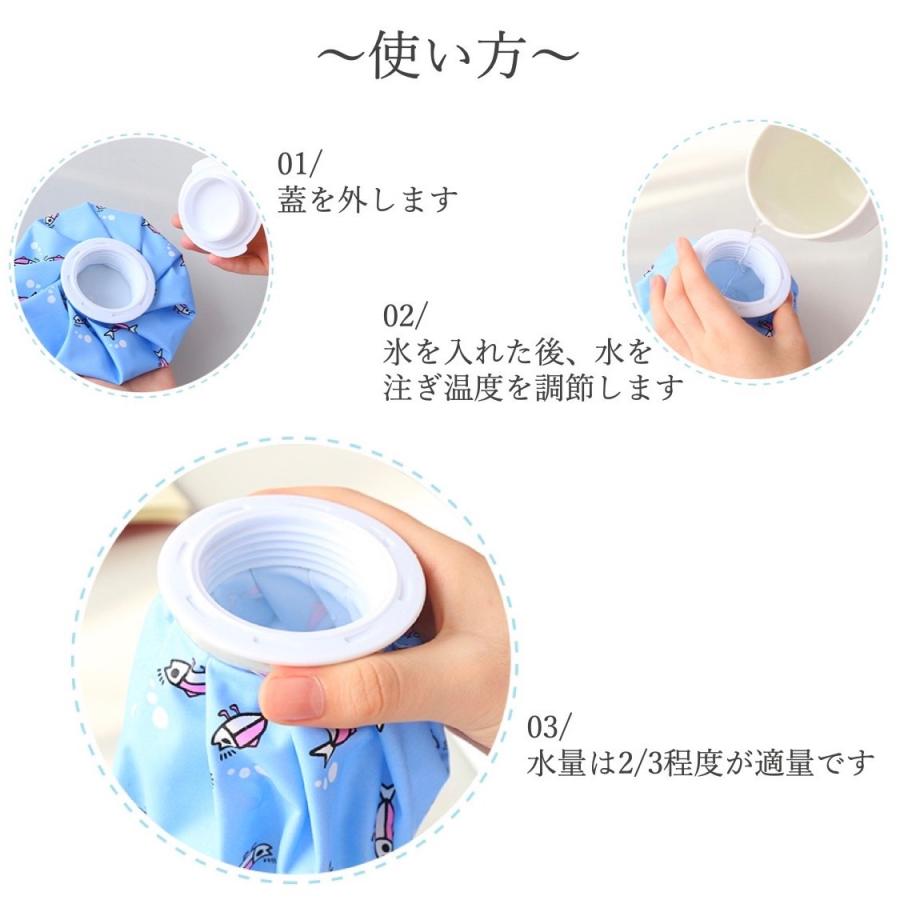 ～使い方～

01/
蓋を外します

02/
氷を入れた後、水を注ぎ温度を調節します

03/
水量は2/3程度が適量です