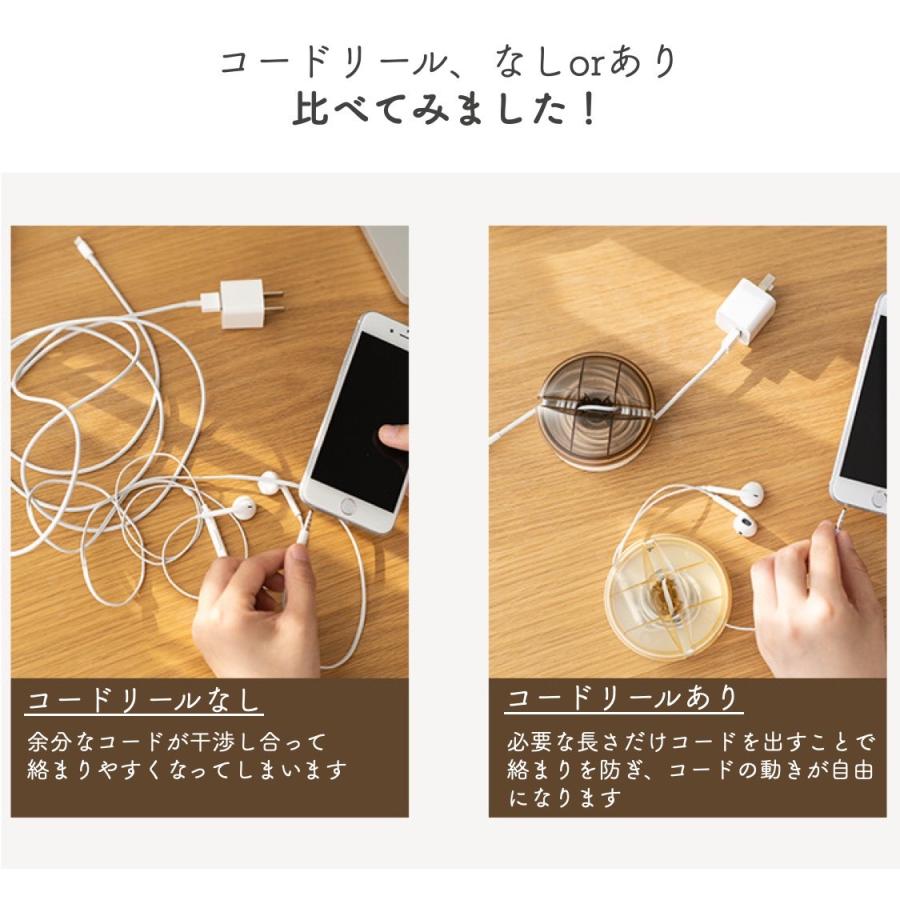 コードリール、なしorあり
比べてみました！

コードリールなし

余分なコードが干渉し合って絡まりやすくなってしまいます

コードリールあり

必要な長さだけコードを出すことで絡まりを防ぎ、コードの動きが自由になります