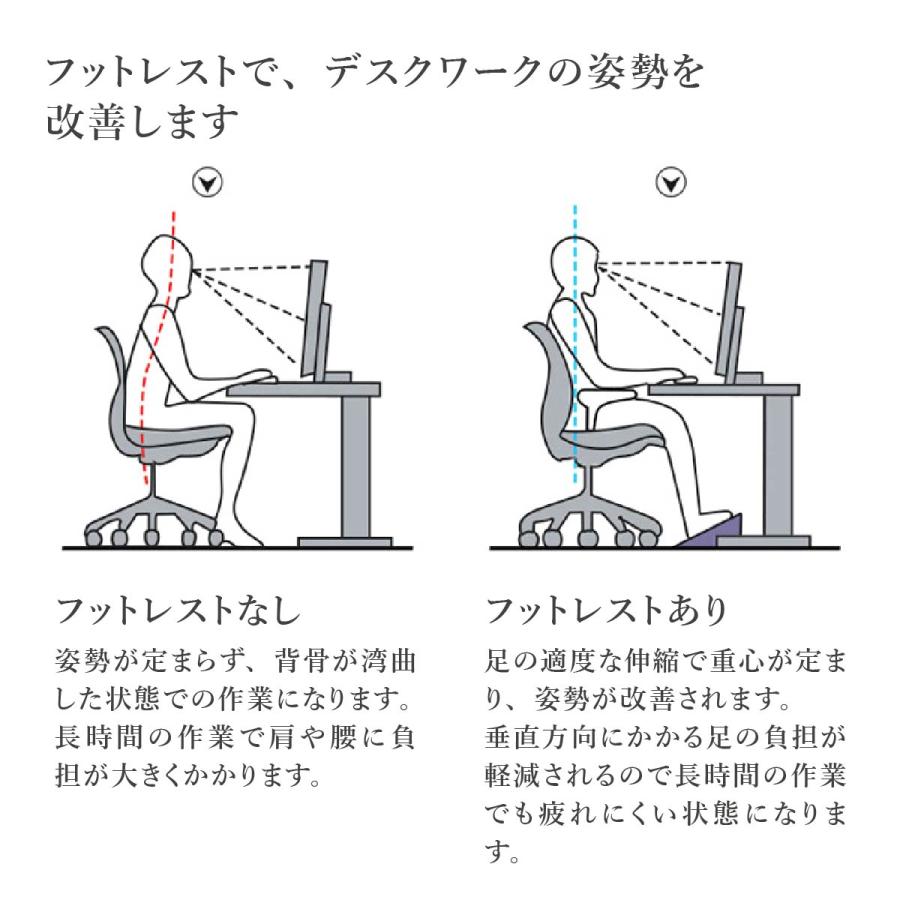 フットレストで、デスクワークの姿勢を改善します

フットレストなし

姿勢が定まらず、背骨が湾曲した状態での作業になります。長時間の作業で肩や腰に負担が大きくかかります。

フットレストあり

足の適度な伸縮で重心が定まり、姿勢が改善されます。垂直方向にかかる足の負担が軽減されるので長時間の作業でも疲れにくい状態になります。