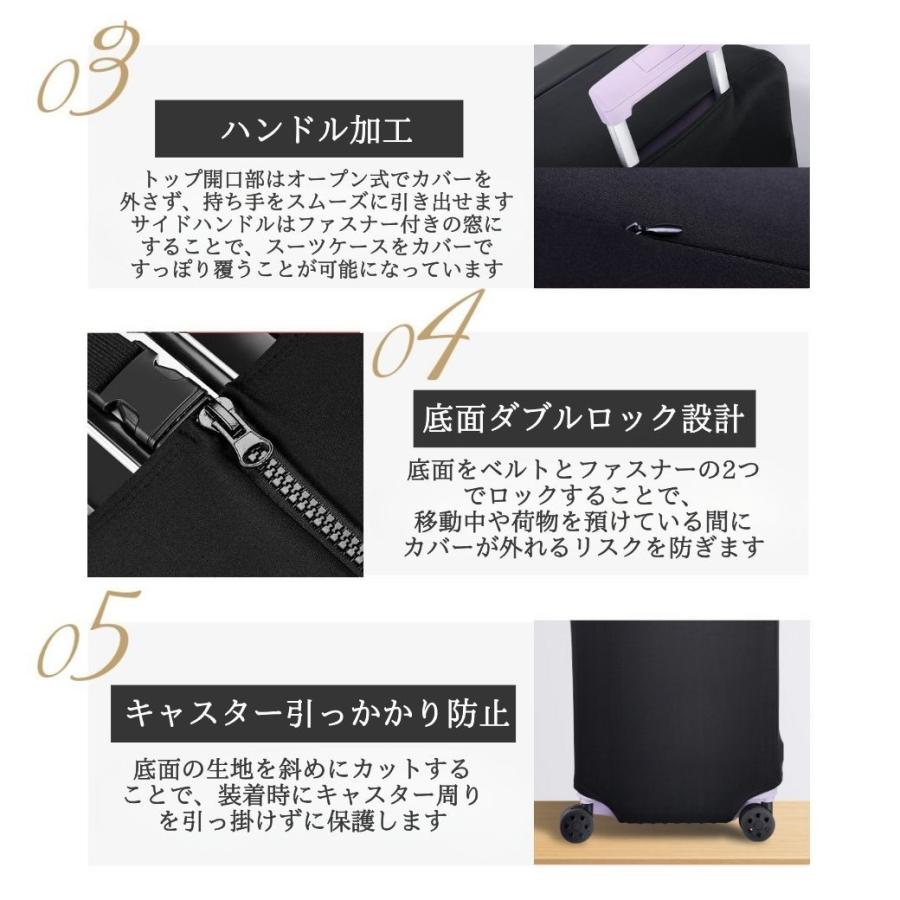 03

ハンドル加工

トップ開口部はオープン式でカバーを外さず、持ち手をスムーズに引き出せます
サイドハンドルはファスナー付きの窓にすることで、スーツケースをカバーですっぽり覆うことが可能になっています

04

底面ダブルロック設計

底面をベルトとファスナーの2つでロックすることで、移動中や荷物を預けている間にカバーが外れるリスクを防ぎます

05

キャスター引っかかり防止

底面の生地を斜めにカットすることで、装着時にキャスター周りを引っ掛けずに保護します