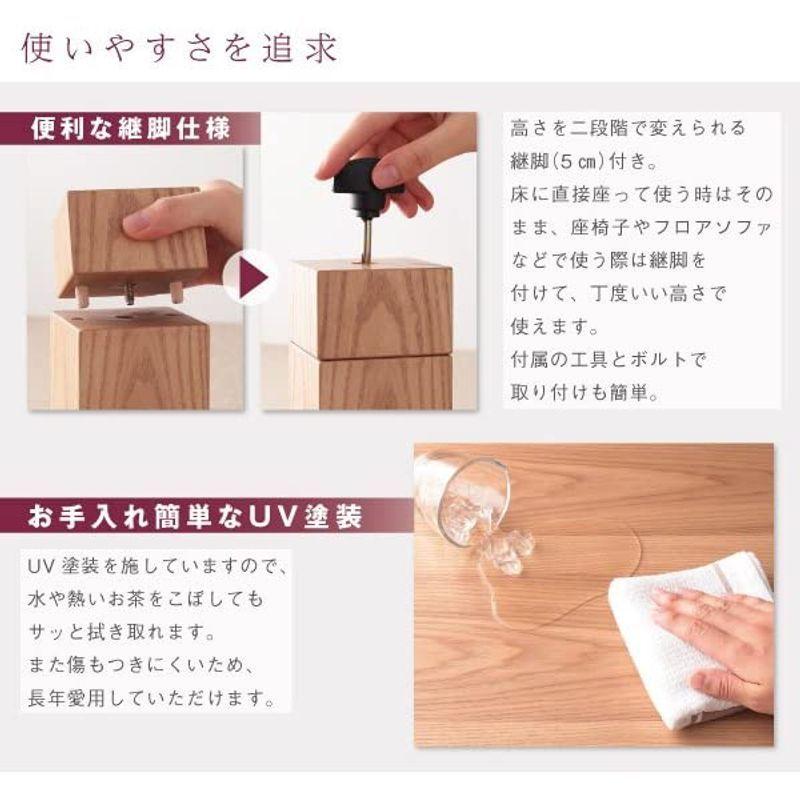 使いやすさを追求

便利な継脚仕様

高さを二段階で変えられる継脚（5㎝）付き。
床に直接座って使う時はそのまま、座椅子やフロアソファなどで使う際は継脚を付けて、丁度いい高さで使えます。
付属の工具とボルトで取り付けも簡単。

お手入れ簡単なUV塗装

UV塗装を施していますので、水や熱いお茶をこぼしてもサッと拭き取れます。
また傷もつきにくいため、長年愛用していただけます。