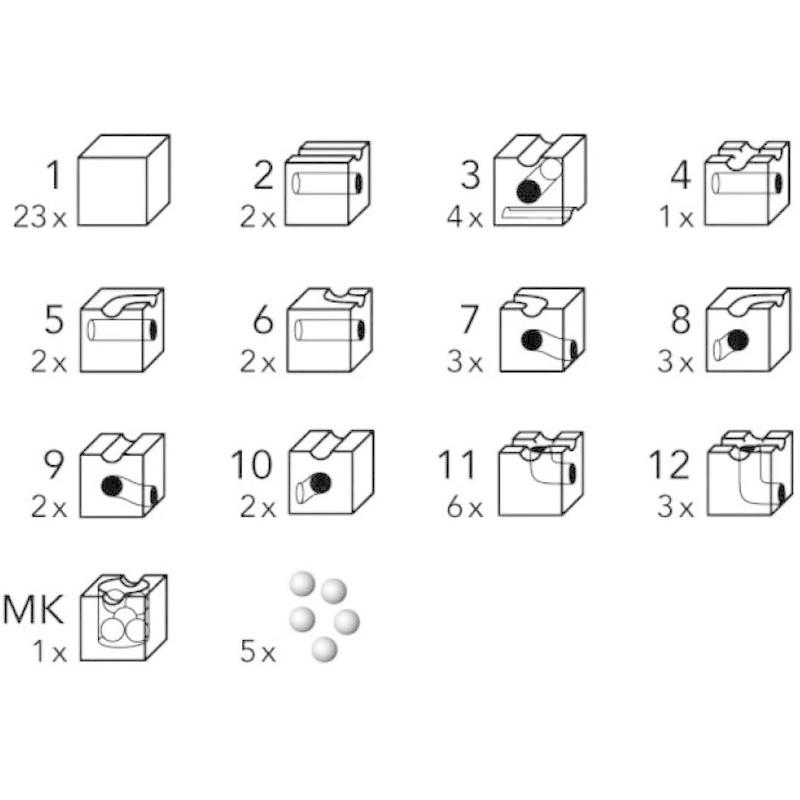 1
23 x

2
2 x

3
4 x

4
1 x

5
2 x

6
2 x

7
3 x

8
3 x

9
2 x

10
2 x

11
6 x

12
3 x

MK
1 x

5 x