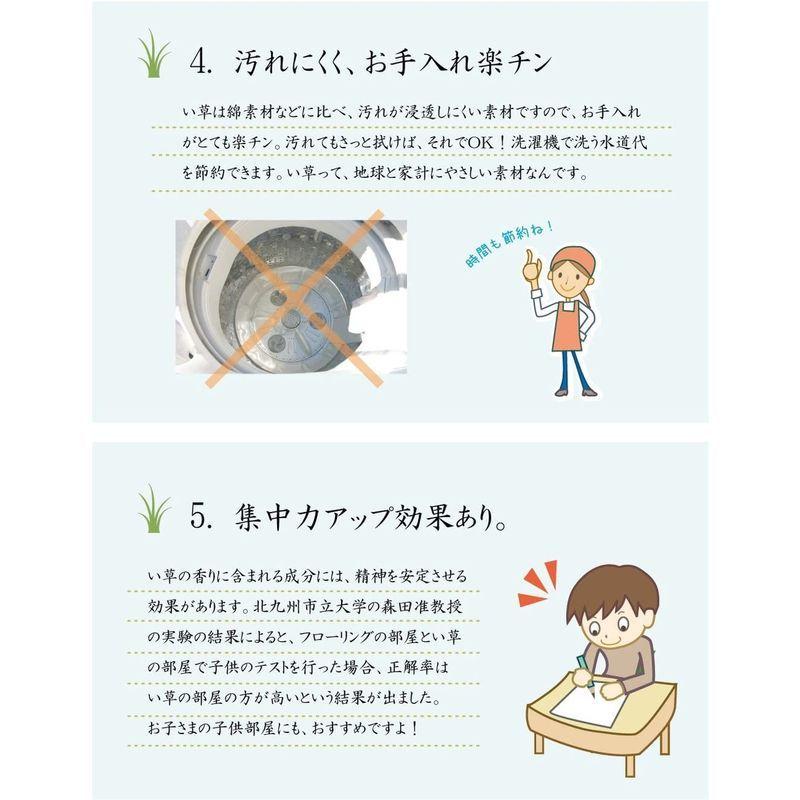 4. 汚れにくく、お手入れ楽チン

い草は綿素材などに比べ、汚れが浸透しにくい素材ですので、お手入れがとても楽チン。汚れてもさっと拭けば、それでOK！洗濯機で洗う水道代を節約できます。い草って、地球と家計にやさしい素材なんです。

時間も節約ね！

5. 集中力アップ効果あり。

い草の香りに含まれる成分には、精神を安定させる効果があります。北九州市立大学の森田准教授の実験の結果によると、フローリングの部屋とい草の部屋で子供のテストを行った場合、正解率はい草の部屋の方が高いという結果が出ました。お子さまの子供部屋にも、おすすめですよ！