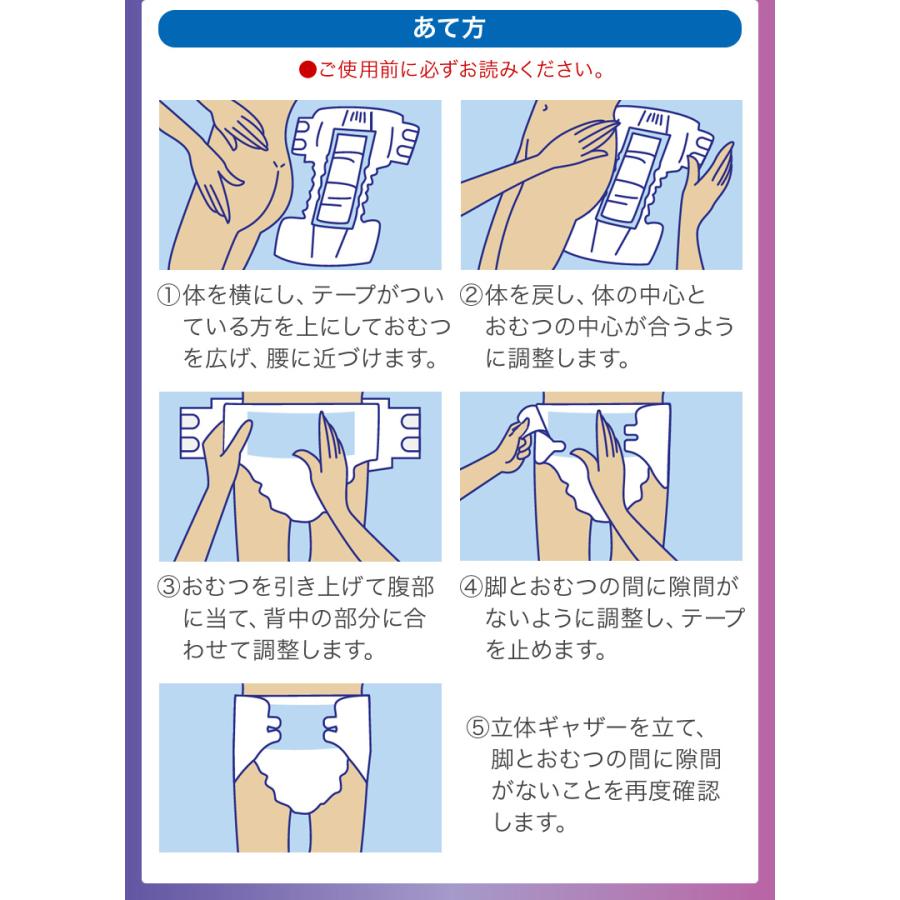 あて方

●ご使用前に必ずお読みください。

①体を横にし、テープがついている方を上にしておむつを広げ、腰に近づけます。

②体を戻し、体の中心とおむつの中心が合うように調整します。

③おむつを引き上げて腹部に当て、背中の部分に合わせて調整します。

④脚とおむつの間に隙間がないように調整し、テープを止めます。

⑤立体ギャザーを立て、脚とおむつの間に隙間がないことを再度確認します。