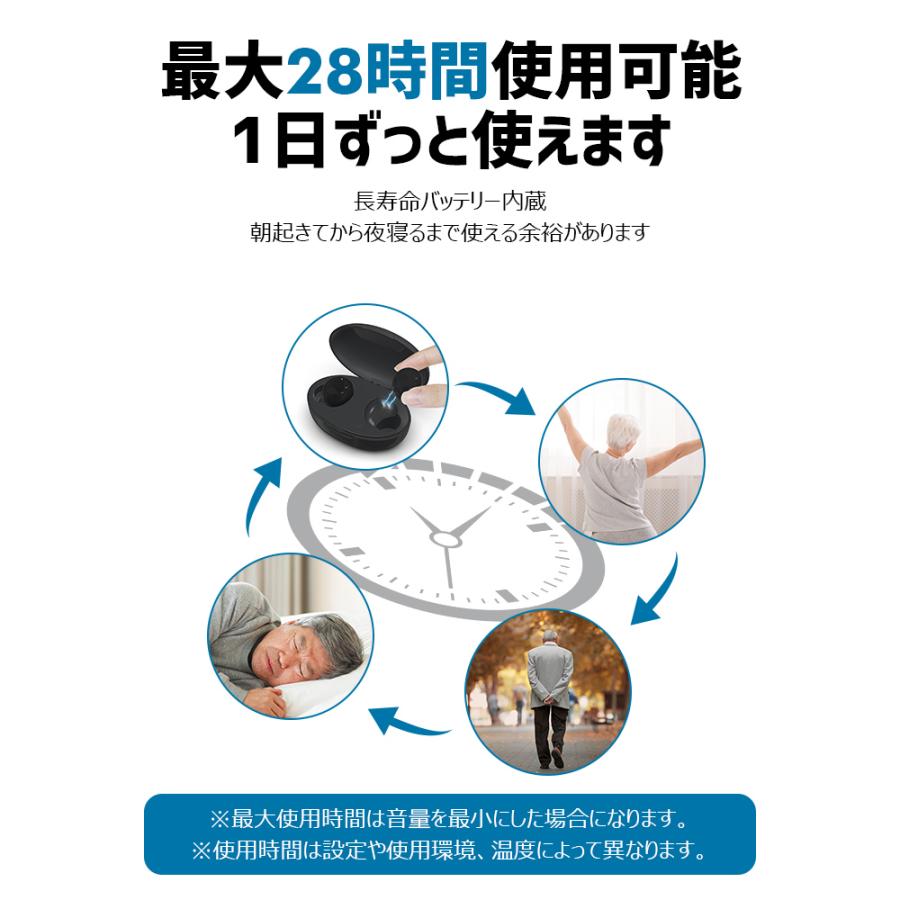 最大28時間使用可能
1日ずっと使えます

長寿命バッテリー内蔵
朝起きてから夜寝るまで使える余裕があります

※最大使用時間は音量を最小にした場合になります。
※使用時間は設定や使用環境、温度によって異なります。