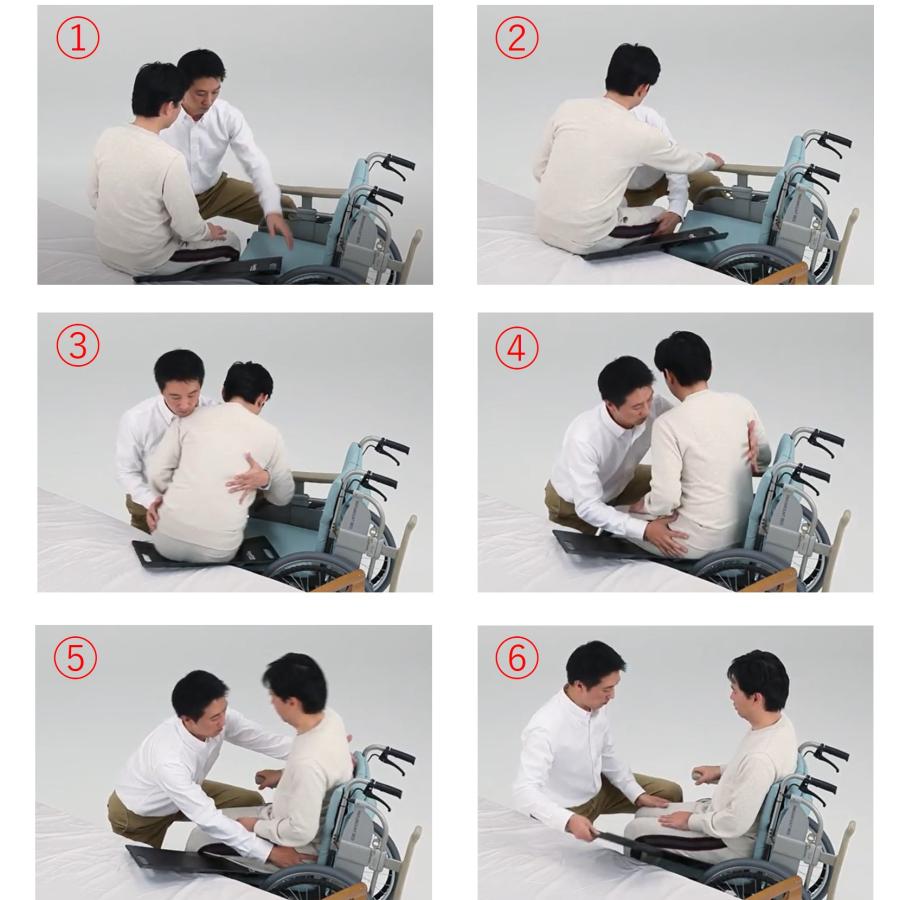 ①

②

③

④

⑤

⑥