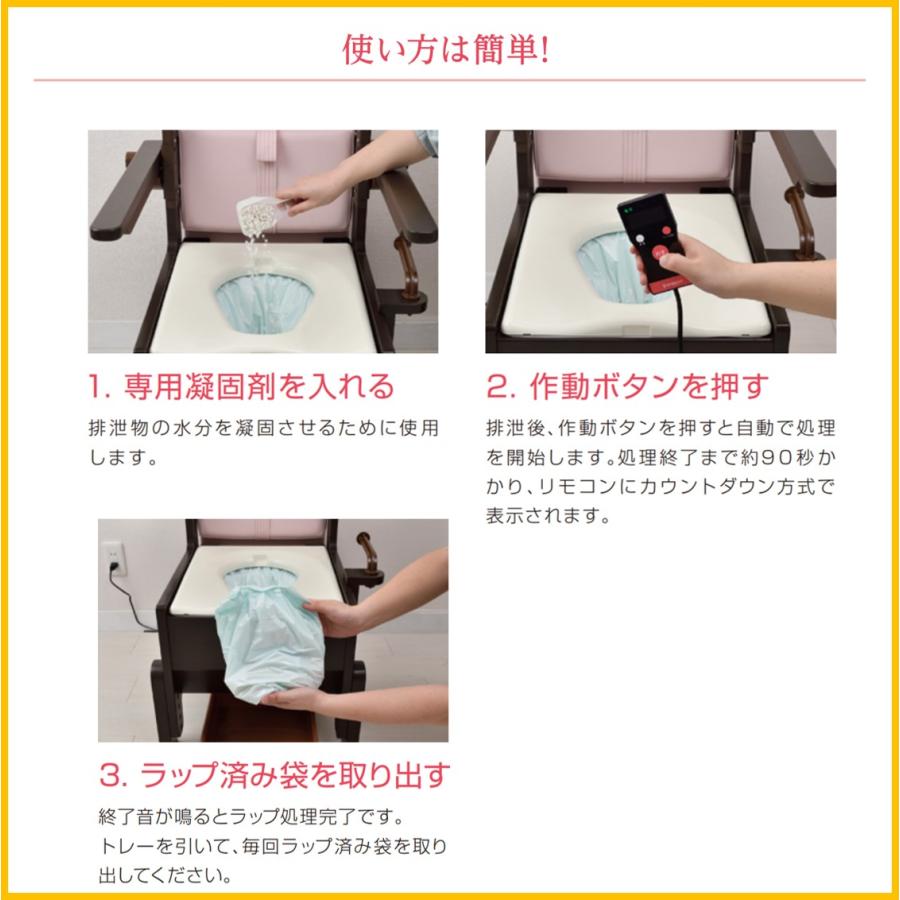 使い方は簡単!

1. 専用凝固剤を入れる

排泄物の水分を凝固させるために使用します。

2. 作動ボタンを押す

排泄後、作動ボタンを押すと自動で処理を開始します。処理終了まで約90秒かかり、リモコンにカウントダウン方式で表示されます。

3. ラップ済み袋を取り出す

終了音が鳴るとラップ処理完了です。
トレーを引いて、毎回ラップ済み袋を取り出してください。