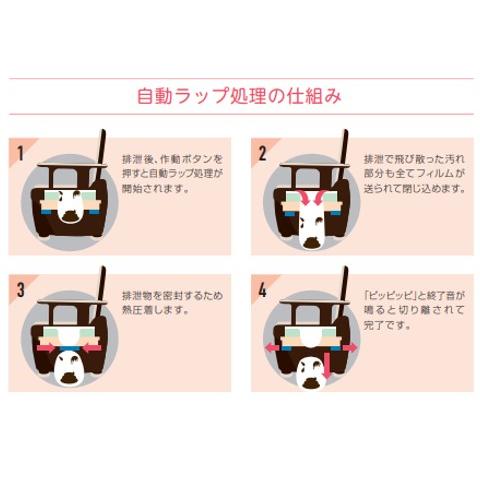 自動ラップ処理の仕組み

1
排泄後、作動ボタンを押すと自動ラップ処理が開始されます。

2
排泄で飛び散った汚れ部分も全てフィルムが送られて閉じ込めます。

3
排泄物を密封するため熱圧着します。

4
「ピッピッピ」と終了音が鳴ると切り離されて完了です。