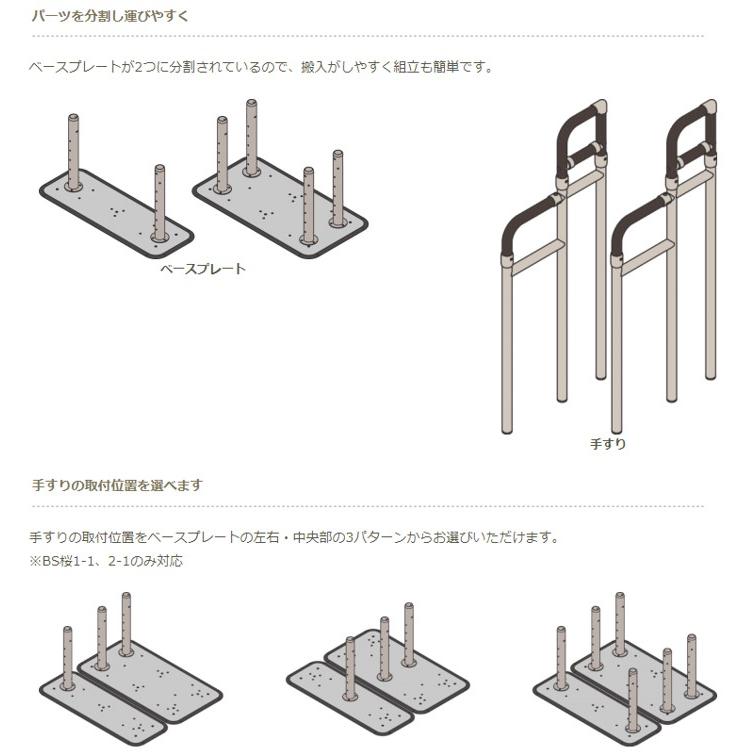 パーツを分割し運びやすく

ベースプレートが2つに分割されているので、搬入がしやすく組立も簡単です。

ベースプレート

手すり

手すりの取付位置を選べます

手すりの取付位置をベースプレートの左右・中央部の3パターンからお選びいただけます。
※BS桜1-1、2-1のみ対応