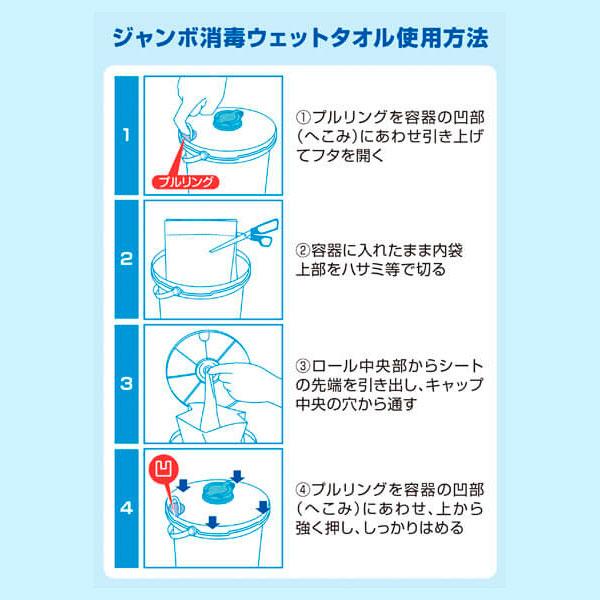 ジャンボ消毒ウェットタオル使用方法

1

プルリング

①プルリングを容器の凹部(へこみ)にあわせ引き上げてフタを開く

2

②容器に入れたまま内袋上部をハサミ等で切る

3

③ロール中央部からシートの先端を引き出し、キャップ中央の穴から通す

4

凹

④プルリングを容器の凹部(へこみ)にあわせ、上から強く押し、しっかりはめる