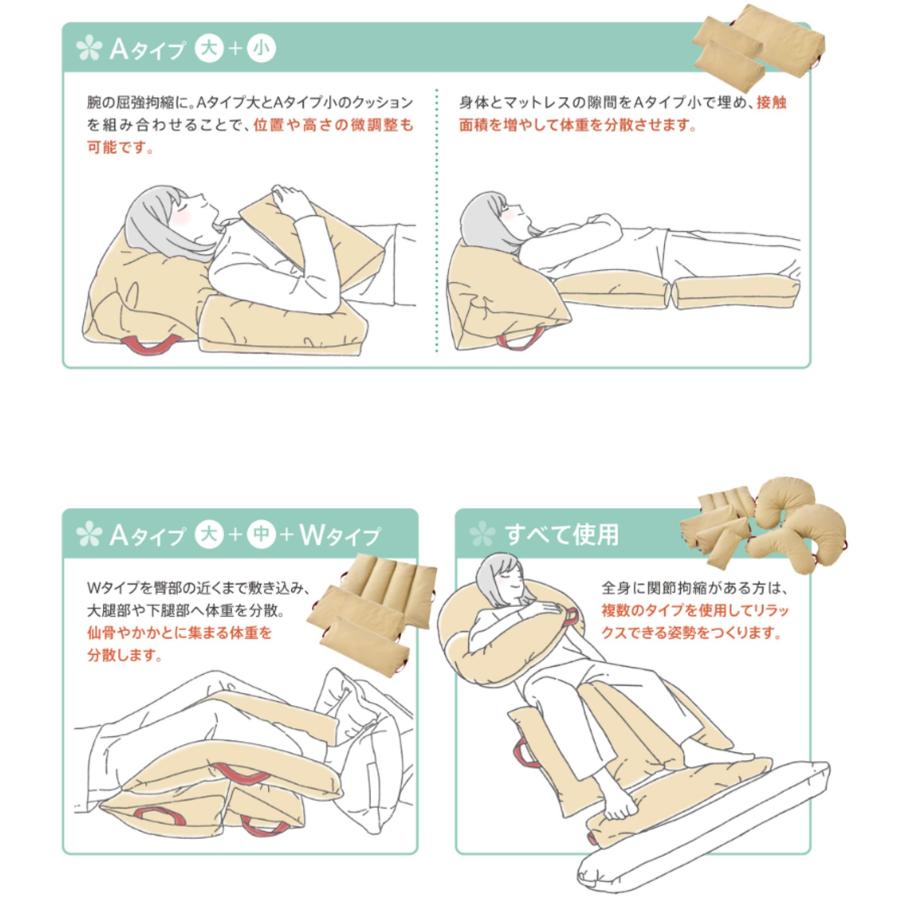 Aタイプ 大 + 小

腕の屈強拘縮に。Aタイプ大とAタイプ小のクッションを組み合わせることで、位置や高さの微調整も可能です。

身体とマットレスの隙間をAタイプ小で埋め、接触面積を増やして体重を分散させます。

Aタイプ 大 + 中 + Wタイプ

Wタイプを臀部の近くまで敷き込み、大腿部や下腿部へ体重を分散。仙骨やかかとに集まる体重を分散します。

すべて使用

全身に関節拘縮がある方は、複数のタイプを使用してリラックスできる姿勢をつくります。