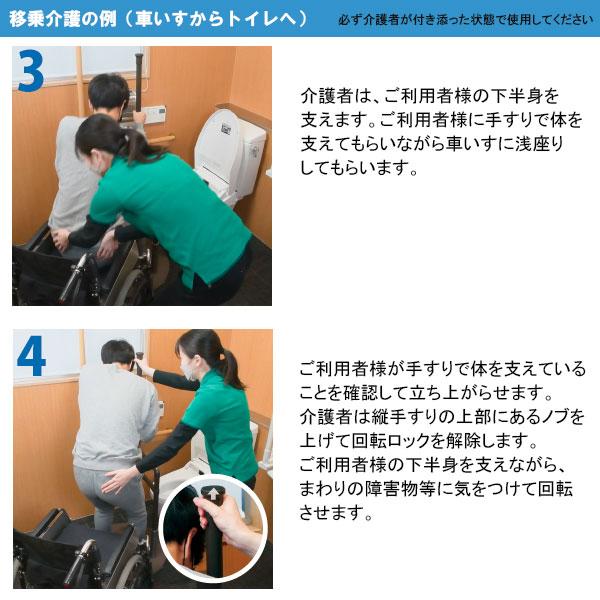 移乗介護の例（車いすからトイレへ）

必ず介護者が付き添った状態で使用してください

3

介護者は、ご利用者様の下半身を支えます。ご利用者様に手すりで体を支えてもらいながら車いすに浅座りしてもらいます。

4

ご利用者様が手すりで体を支えていることを確認して立ち上がらせます。
介護者は縦手すりの上部にあるノブを上げて回転ロックを解除します。
ご利用者様の下半身を支えながら、まわりの障害物等に気をつけて回転させます。