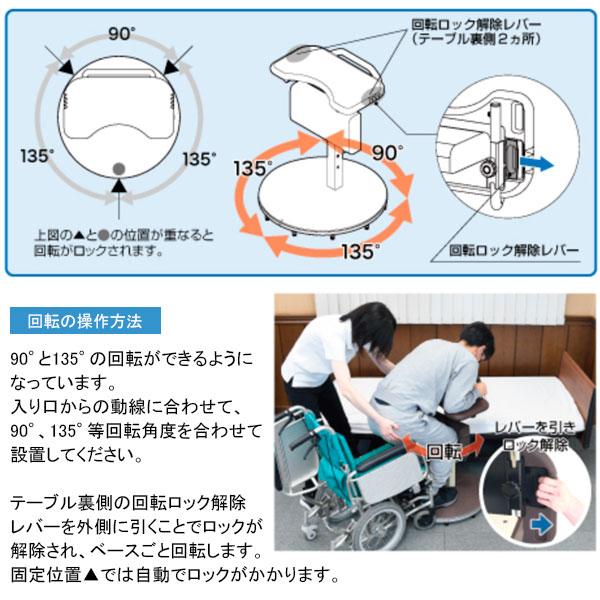 90°

135°

135°

上図の▲と●の位置が重なると回転がロックされます。

回転ロック解除レバー
（テーブル裏側２ヵ所）

135°

90°

135°

回転ロック解除レバー

回転の操作方法

90°と135°の回転ができるようになっています。
入り口からの動線に合わせて、90°、135°等回転角度を合わせて設置してください。

テーブル裏側の回転ロック解除レバーを外側に引くことでロックが解除され、ベースごと回転します。
固定位置▲では自動でロックがかかります。

回転

レバーを引きロック解除