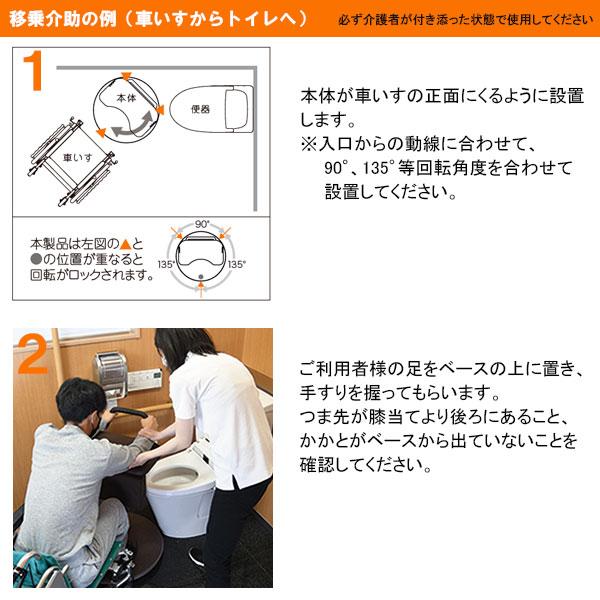 移乗介助の例（車いすからトイレへ）

必ず介護者が付き添った状態で使用してください

1

本体

便器

車いす

本製品は左図の▲と●の位置が重なると回転がロックされます。

90°

135°

135°

本体が車いすの正面にくるように設置します。
※入口からの動線に合わせて、90°、135°等回転角度を合わせて設置してください。

2

ご利用者様の足をベースの上に置き、手すりを握ってもらいます。
つま先が膝当てより後ろにあること、かかとがベースから出ていないことを確認してください。