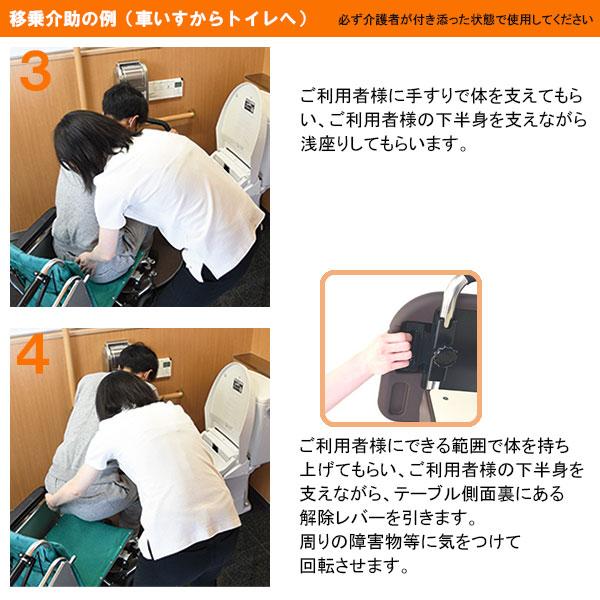 移乗介助の例（車いすからトイレへ）

必ず介護者が付き添った状態で使用してください

3

ご利用者様に手すりで体を支えてもらい、ご利用者様の下半身を支えながら浅座りしてもらいます。

4

ご利用者様にできる範囲で体を持ち上げてもらい、ご利用者様の下半身を支えながら、テーブル側面裏にある解除レバーを引きます。
周りの障害物等に気をつけて回転させます。