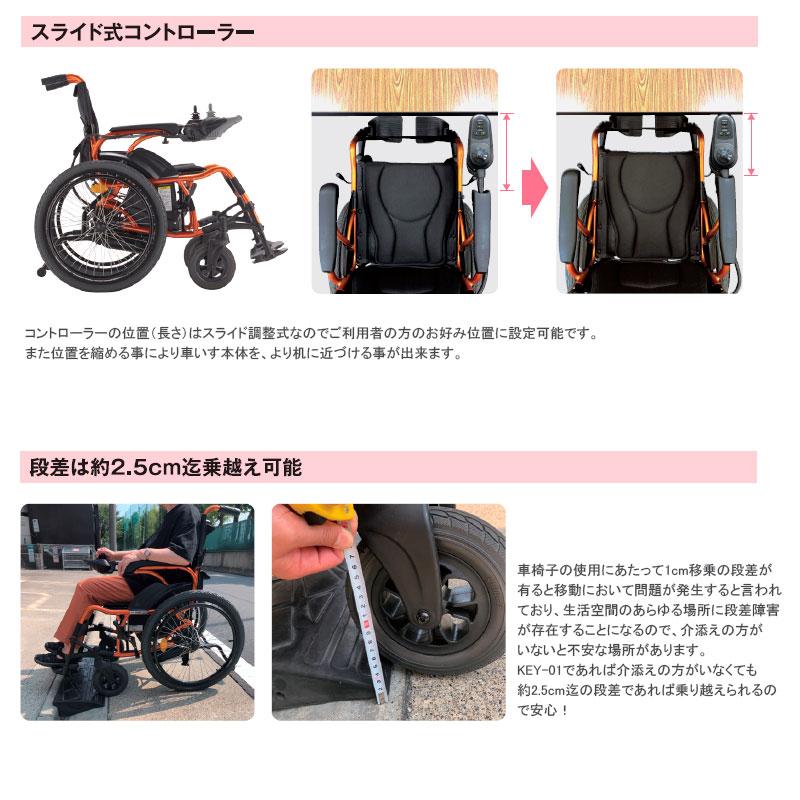 スライド式コントローラー

コントローラーの位置（長さ）はスライド調整式なのでご利用者の方のお好み位置に設定可能です。
また位置を縮める事により車いす本体を、より机に近づける事が出来ます。

段差は約2.5cm迄乗越え可能

車椅子の使用にあたって1cm移乗の段差が有ると移動において問題が発生すると言われており、生活空間のあらゆる場所に段差障害が存在することになるので、介添えの方がいないと不安な場所があります。
KEY-01であれば介添えの方がいなくても約2.5cm迄の段差であれば乗り越えられるので安心！