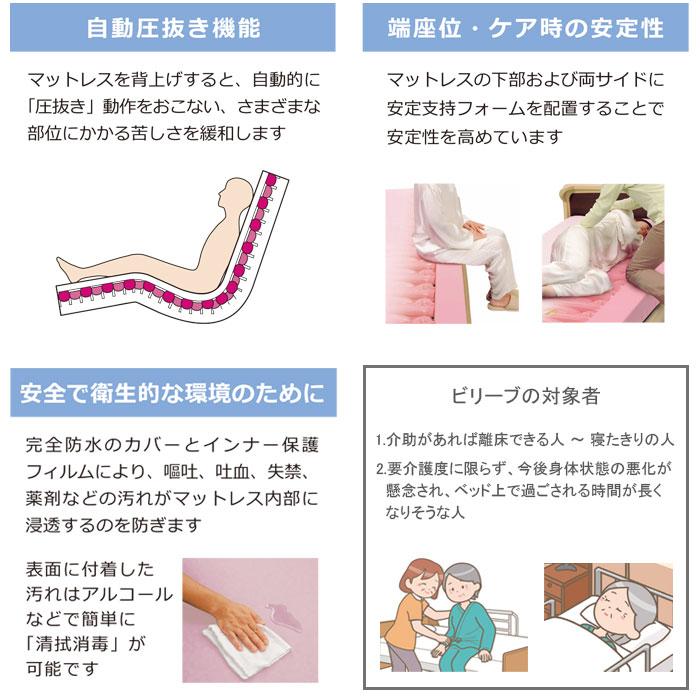 自動圧抜き機能

マットレスを背上げすると、自動的に「圧抜き」動作をおこない、さまざまな部位にかかる苦しさを緩和します

端座位・ケア時の安定性

マットレスの下部および両サイドに安定支持フォームを配置することで安定性を高めています

安全で衛生的な環境のために

完全防水のカバーとインナー保護フィルムにより、嘔吐、吐血、失禁、薬剤などの汚れがマットレス内部に浸透するのを防ぎます

表面に付着した汚れはアルコールなどで簡単に「清拭消毒」が可能です

ビリーブの対象者

1.介助があれば離床できる人 ～ 寝たきりの人

2.要介護度に限らず、今後身体状態の悪化が懸念され、ベッド上で過ごされる時間が長くなりそうな人