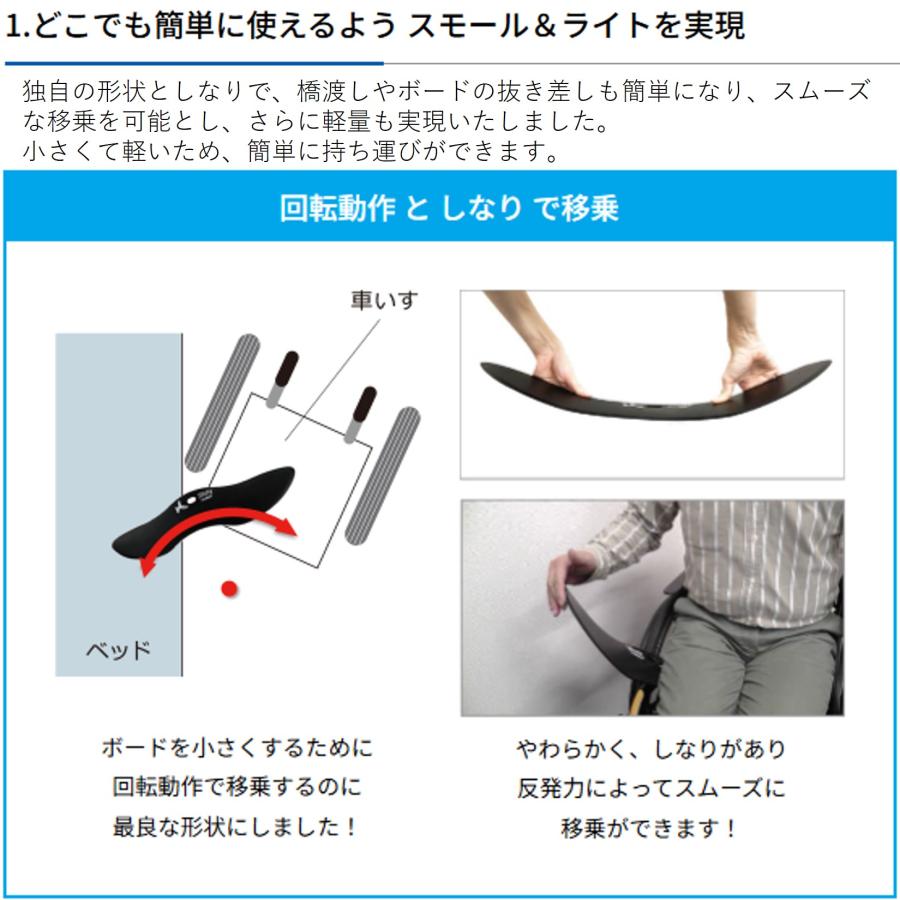 1.どこでも簡単に使えるよう スモール＆ライトを実現

独自の形状としなりで、橋渡しやボードの抜き差しも簡単になり、スムーズな移乗を可能とし、さらに軽量も実現いたしました。
小さくて軽いため、簡単に持ち運びができます。

回転動作 と しなり で移乗

車いす

ベッド

ボードを小さくするために
回転動作で移乗するのに
最良な形状にしました！

やわらかく、しなりがあり
反発力によってスムーズに
移乗ができます！