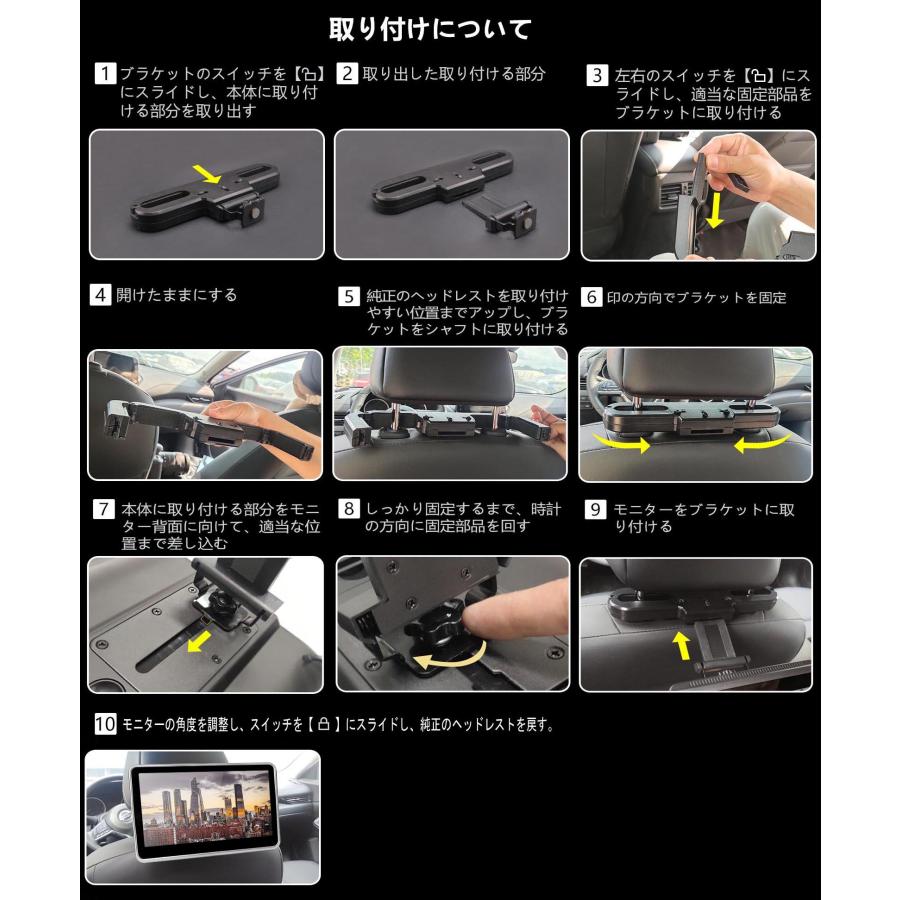 取り付けについて

1 ブラケットのスイッチを【🔓】にスライドし、本体に取り付ける部分を取り出す

2 取り出した取り付ける部分

3 左右のスイッチを【🔓】にスライドし、適当な固定部品をブラケットに取り付ける

4 開けたままにする

5 純正のヘッドレストを取り付けやすい位置までアップし、ブラケットをシャフトに取り付ける

6 印の方向でブラケットを固定

7 本体に取り付ける部分をモニター背面に向けて、適当な位置まで差し込む

8 しっかり固定するまで、時計の方向に固定部品を回す

9 モニターをブラケットに取り付ける

10 モニターの角度を調整し、スイッチを【🔒】にスライドし、純正のヘッドレストを戻す。