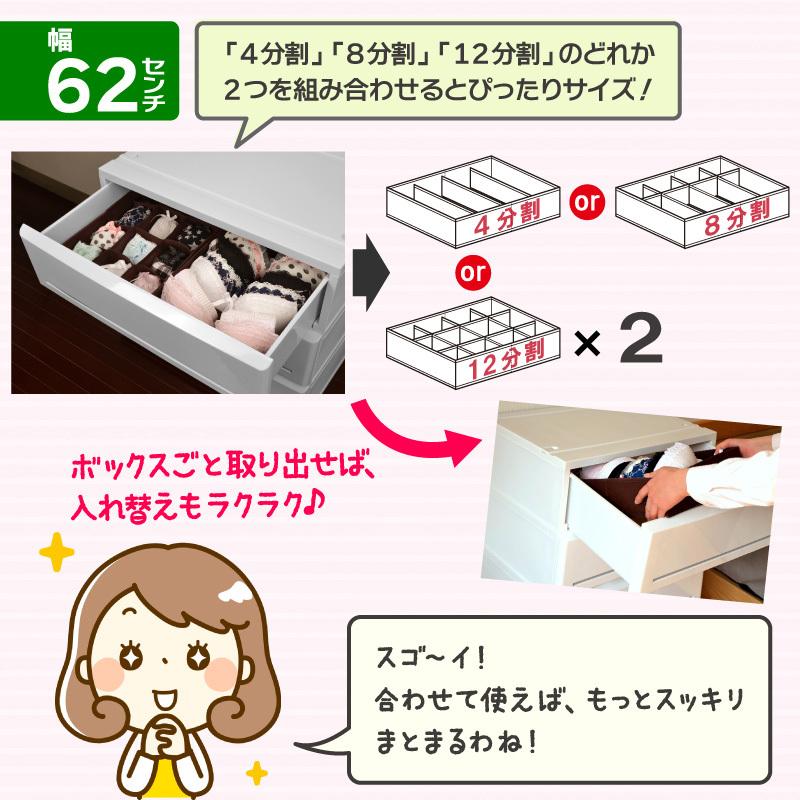 幅
62センチ

「4分割」「8分割」「12分割」のどれか2つを組み合わせるとぴったりサイズ！

4分割

or

8分割

or

12分割

× 2

ボックスごと取り出せば、入れ替えもラクラク♪

スゴ～イ！
合わせて使えば、もっとスッキリまとまるわね！