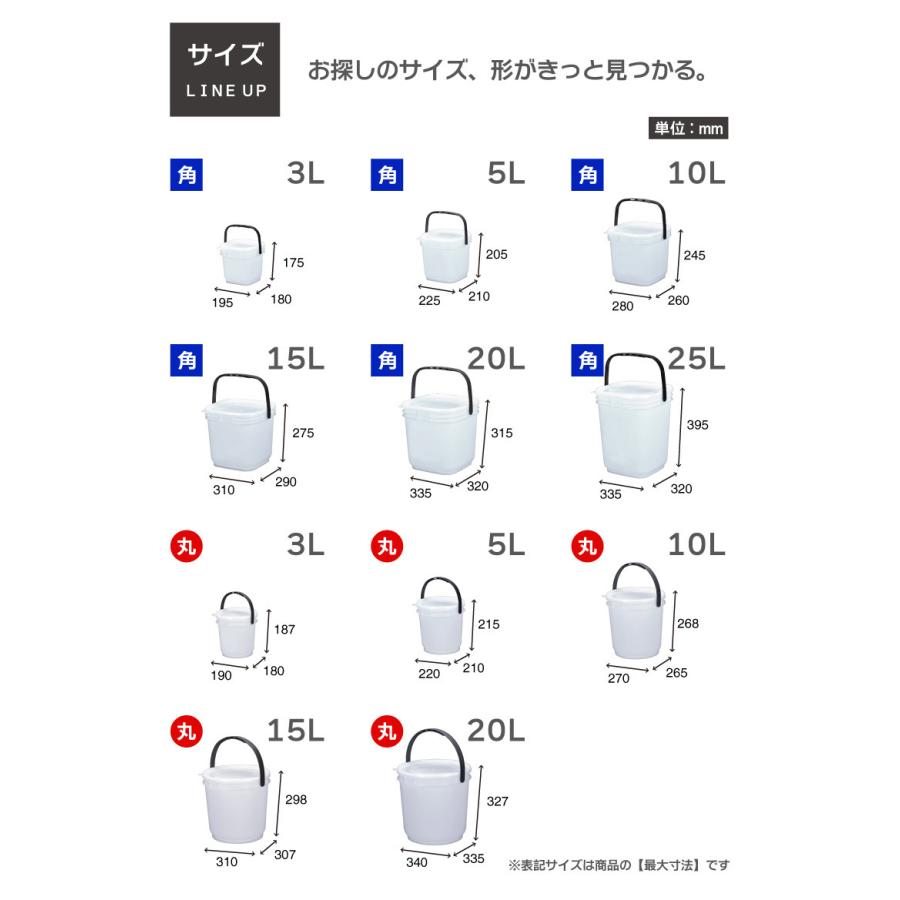 サイズ
LINE UP

お探しのサイズ、形がきっと見つかる。

単位：mm

角 3L
175
195 180

角 5L
205
225 210

角 10L
245
280 260

角 15L
275
310 290

角 20L
315
335 320

角 25L
395
335 320

丸 3L
187
190 180

丸 5L
215
220 210

丸 10L
268
270 265

丸 15L
298
310 307

丸 20L
327
340 335

※表記サイズは商品の【最大寸法】です