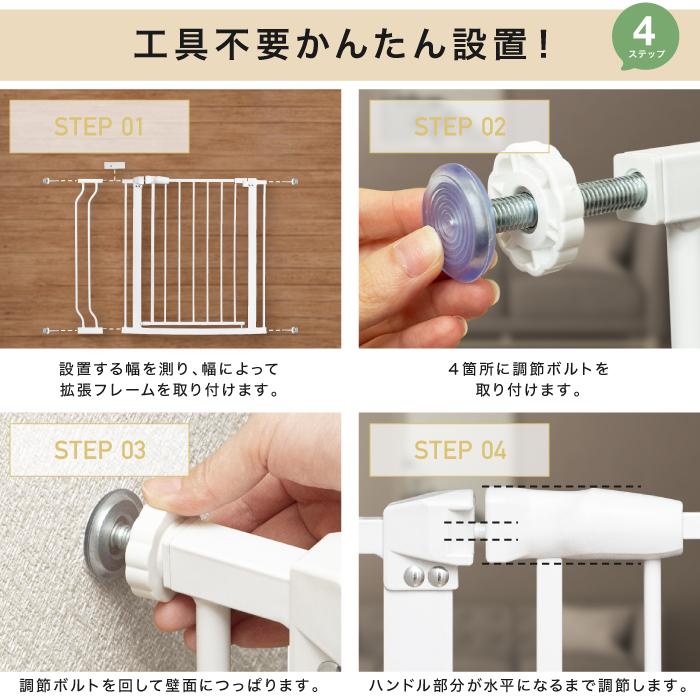 工具不要かんたん設置！

4
ステップ

STEP 01

設置する幅を測り、幅によって拡張フレームを取り付けます。

STEP 02

4箇所に調節ボルトを取り付けます。

STEP 03

調節ボルトを回して壁面につっぱります。

STEP 04

ハンドル部分が水平になるまで調節します。