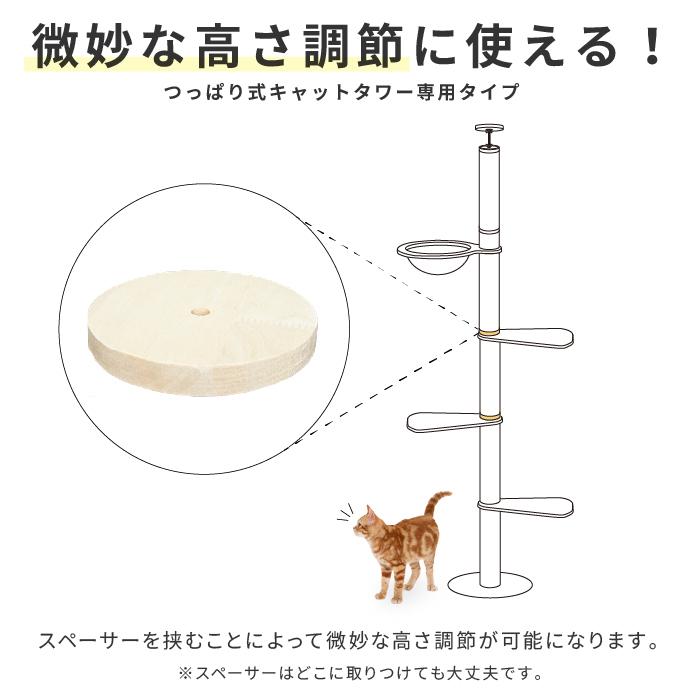 微妙な高さ調節に使える！

つっぱり式キャットタワー専用タイプ

スペーサーを挟むことによって微妙な高さ調節が可能になります。

※スペーサーはどこに取りつけても大丈夫です。