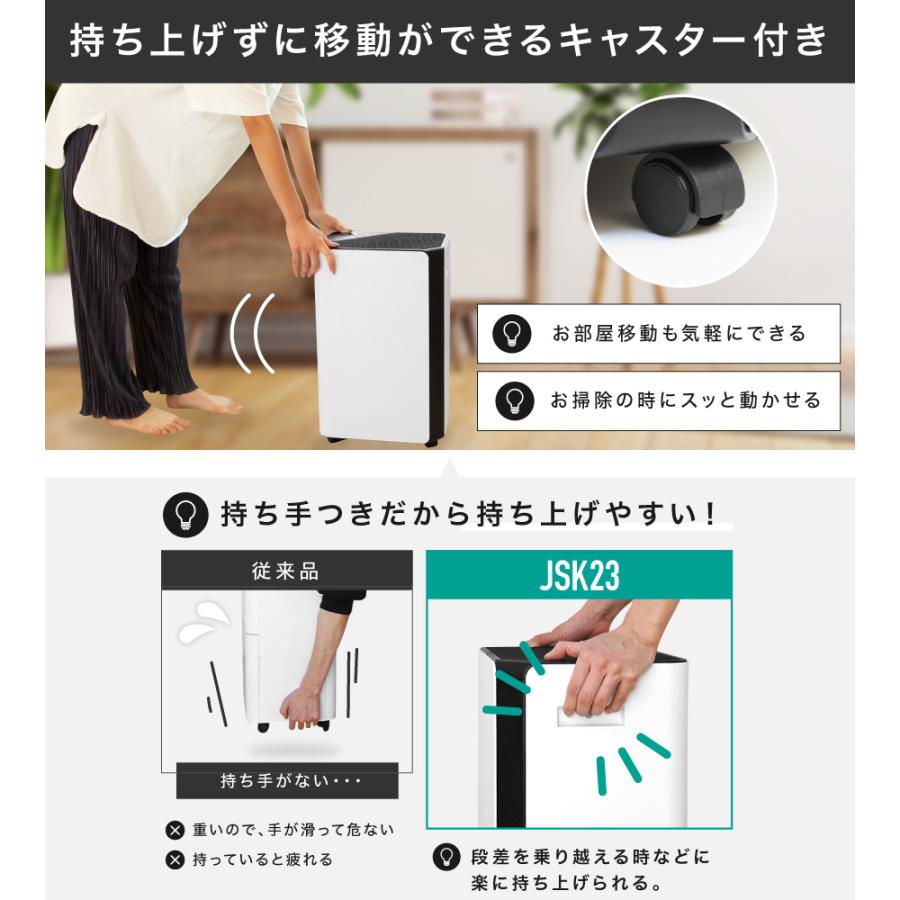 持ち上げずに移動ができるキャスター付き

お部屋移動も気軽にできる

お掃除の時にスッと動かせる

持ち手つきだから持ち上げやすい!

従来品

持ち手がない・・・

重いので、手が滑って危ない

持っていると疲れる

JSK23

段差を乗り越える時などに楽に持ち上げられる。