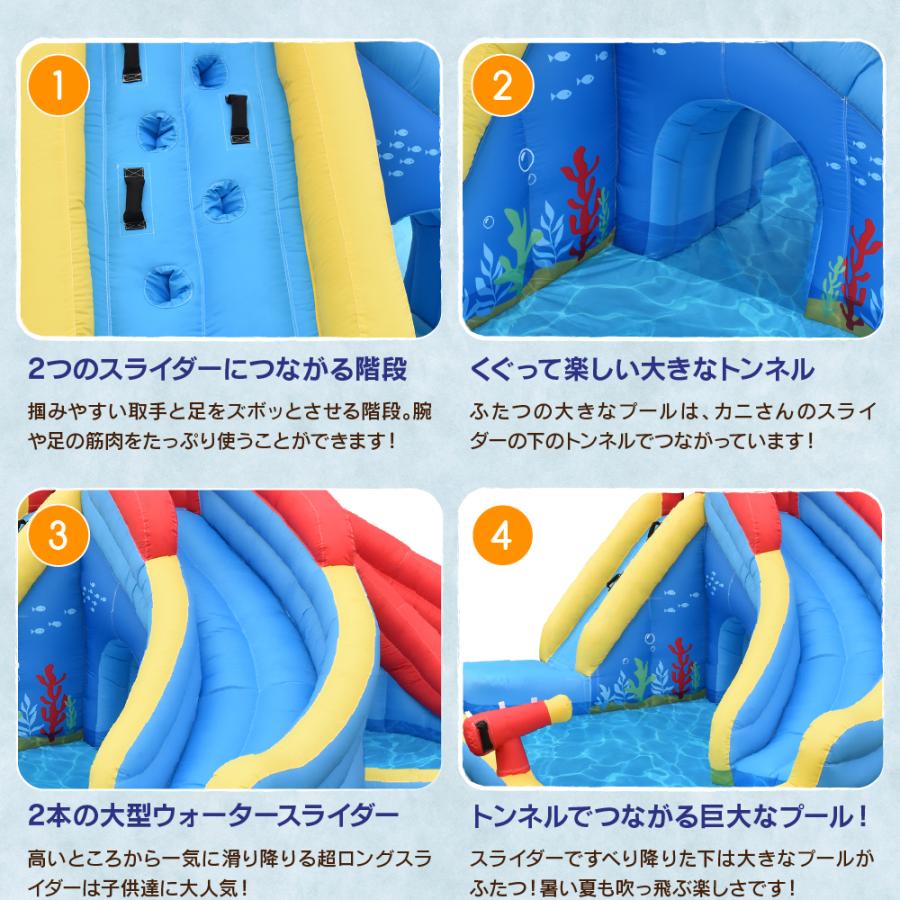 1

2つのスライダーにつながる階段

掴みやすい取手と足をズボッとさせる階段。腕や足の筋肉をたっぷり使うことができます！

2

くぐって楽しい大きなトンネル

ふたつの大きなプールは、カニさんのスライダーの下のトンネルでつながっています！

3

2本の大型ウォータースライダー

高いところから一気に滑り降りる超ロングスライダーは子供達に大人気！

4

トンネルでつながる巨大なプール！

スライダーですべり降りた下は大きなプールがふたつ！暑い夏も吹っ飛ぶ楽しさです！