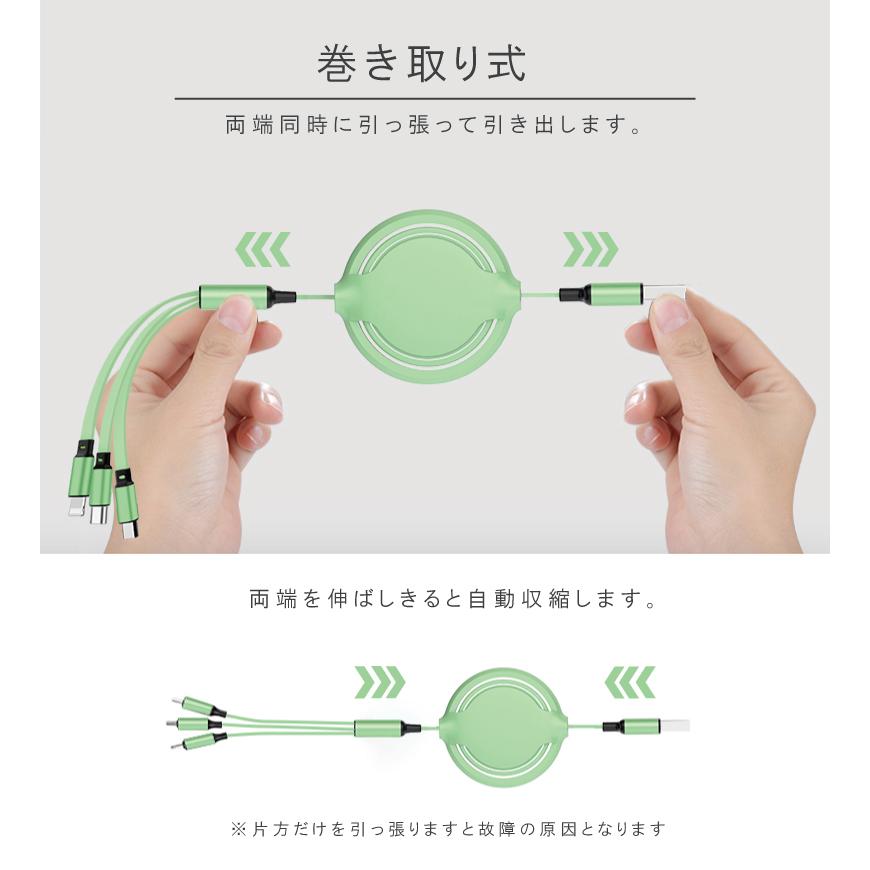 巻き取り式

両端同時に引っ張って引き出します。

両端を伸ばしきると自動収縮します。

※片方だけを引っ張りますと故障の原因となります