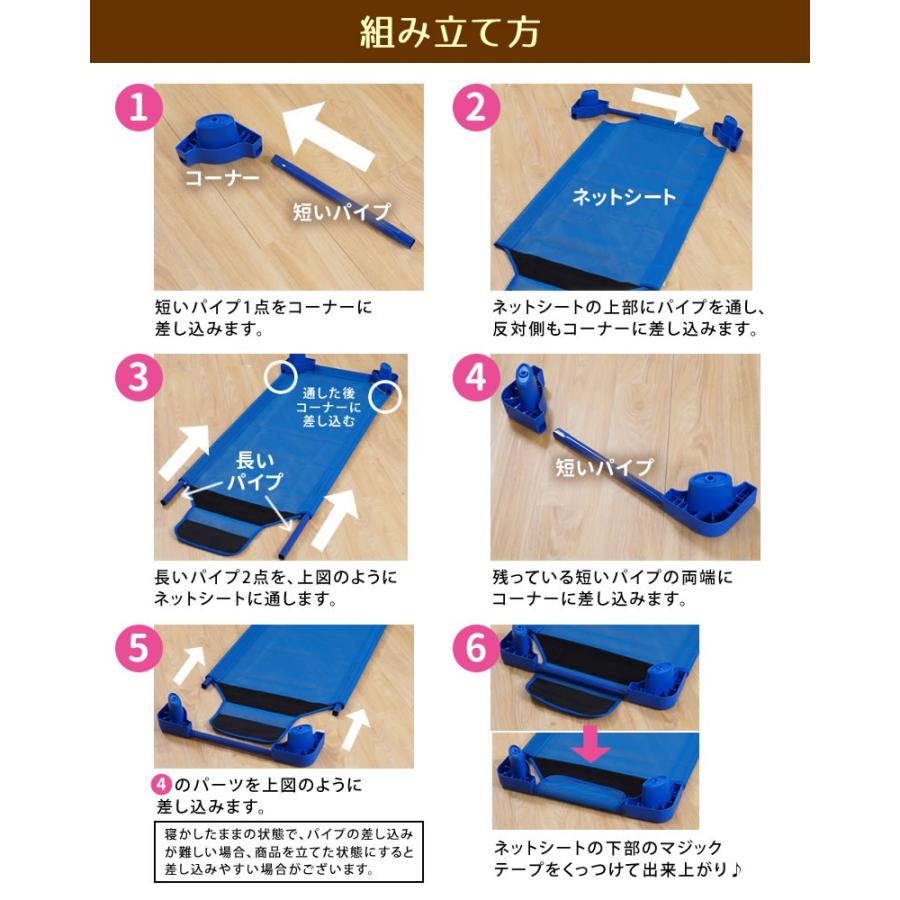 組み立て方

1

コーナー

短いパイプ

短いパイプ1点をコーナーに差し込みます。

2

ネットシート

ネットシートの上部にパイプを通し、反対側もコーナーに差し込みます。

3

通した後コーナーに差し込む

長いパイプ

長いパイプ2点を、上図のようにネットシートに通します。

4

短いパイプ

残っている短いパイプの両端にコーナーに差し込みます。

5

4のパーツを上図のように差し込みます。

寝かしたままの状態で、パイプの差し込みが難しい場合、商品を立てた状態にすると差し込みやすい場合がございます。

6

ネットシートの下部のマジックテープをくっつけて出来上がり♪