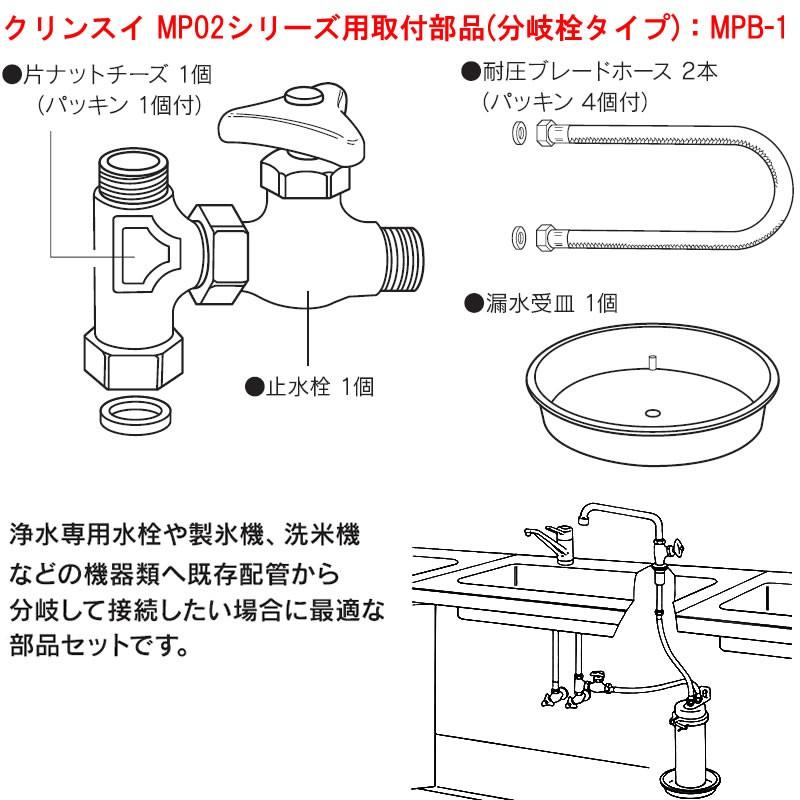 クリンスイ MP02シリーズ用取付部品(分岐栓タイプ)：MPB-1

●片ナットチーズ 1個
（パッキン 1個付）

●止水栓 1個

●耐圧ブレードホース 2本
（パッキン 4個付）

●漏水受皿 1個

浄水専用水栓や製氷機、洗米機などの機器類へ既存配管から分岐して接続したい場合に最適な部品セットです。