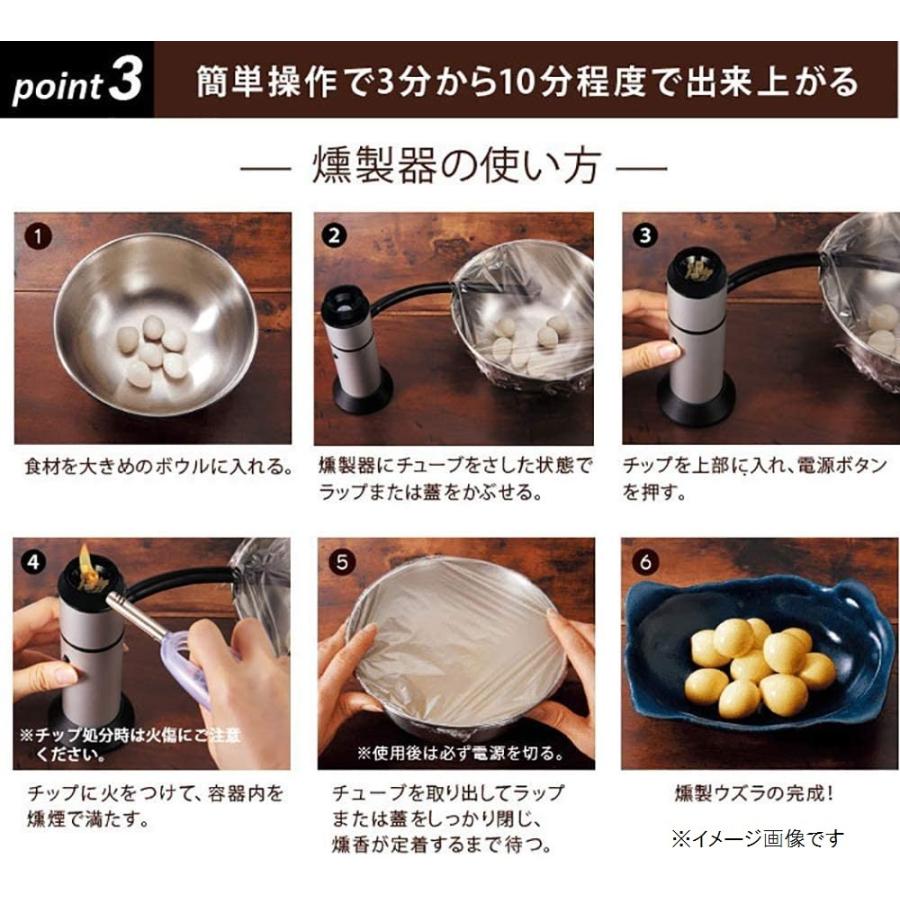 point 3 簡単操作で3分から10分程度で出来上がる

— 燻製器の使い方 —

1
食材を大きめのボウルに入れる。

2
燻製器にチューブをさした状態でラップまたは蓋をかぶせる。

3
チップを上部に入れ、電源ボタンを押す。

4
※チップ処分時は火傷にご注意ください。
チップに火をつけて、容器内を燻煙で満たす。

5
※使用後は必ず電源を切る。
チューブを取り出してラップまたは蓋をしっかり閉じ、燻香が定着するまで待つ。

6
燻製ウズラの完成!
※イメージ画像です