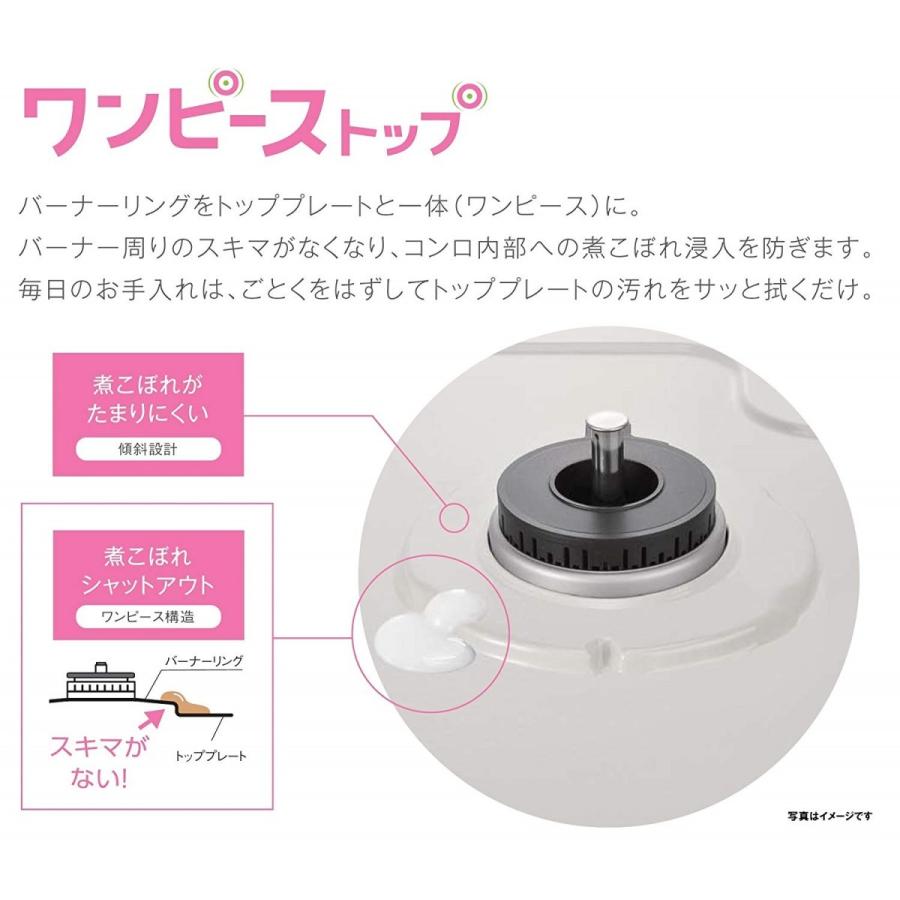 ワンピーストップ

バーナーリングをトッププレートと一体(ワンピース)に。
バーナー周りのスキマがなくなり、コンロ内部への煮こぼれ浸入を防ぎます。
毎日のお手入れは、ごとくをはずしてトッププレートの汚れをサッと拭くだけ。

煮こぼれが
たまりにくい
傾斜設計

煮こぼれ
シャットアウト
ワンピース構造

バーナーリング
スキマが
ない!
トッププレート

写真はイメージです