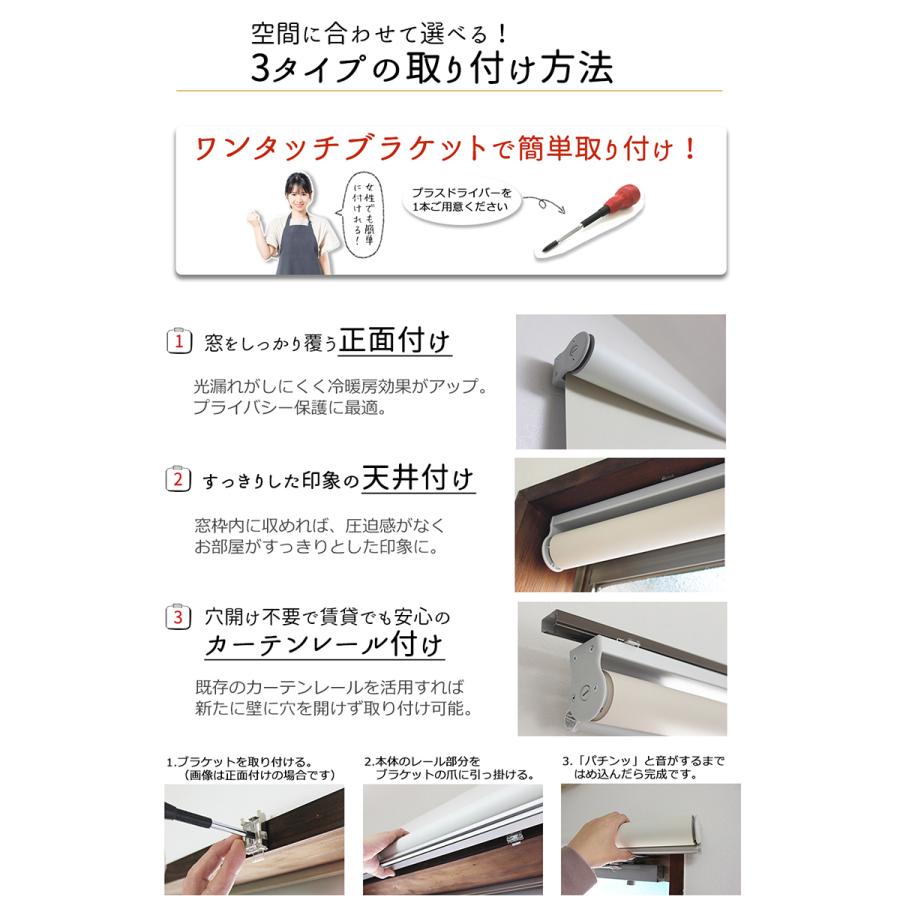 空間に合わせて選べる！
3タイプの取り付け方法

ワンタッチブラケットで簡単取り付け！

女性でも簡単に付けれる！

プラスドライバーを1本ご用意ください

1 窓をしっかり覆う正面付け

光漏れがしにくく冷暖房効果がアップ。プライバシー保護に最適。

2 すっきりした印象の天井付け

窓枠内に収めれば、圧迫感がなくお部屋がすっきりとした印象に。

3 穴開け不要で賃貸でも安心のカーテンレール付け

既存のカーテンレールを活用すれば新たに壁に穴を開けず取り付け可能。

1.ブラケットを取り付ける。（画像は正面付けの場合です）

2.本体のレール部分をブラケットの爪に引っ掛ける。

3.「パチンッ」と音がするまではめ込んだら完成です。