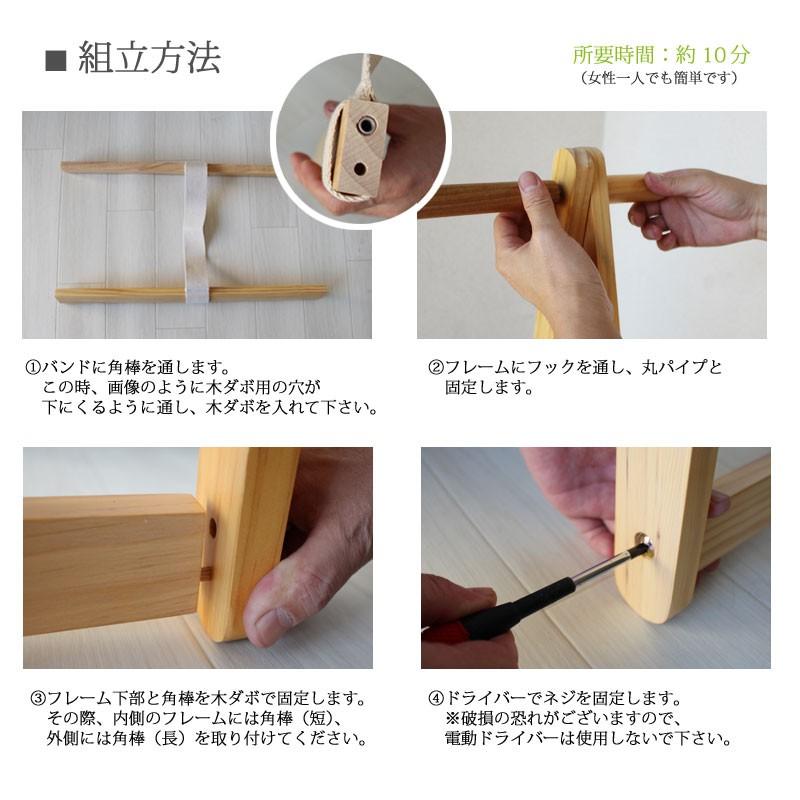 ■ 組立方法

所要時間：約10分
（女性一人でも簡単です）

①バンドに角棒を通します。
この時、画像のように木ダボ用の穴が
下にくるように通し、木ダボを入れて下さい。

②フレームにフックを通し、丸パイプと
固定します。

③フレーム下部と角棒を木ダボで固定します。
その際、内側のフレームには角棒（短）、
外側には角棒（長）を取り付けてください。

④ドライバーでネジを固定します。
※破損の恐れがございますので、
電動ドライバーは使用しないで下さい。