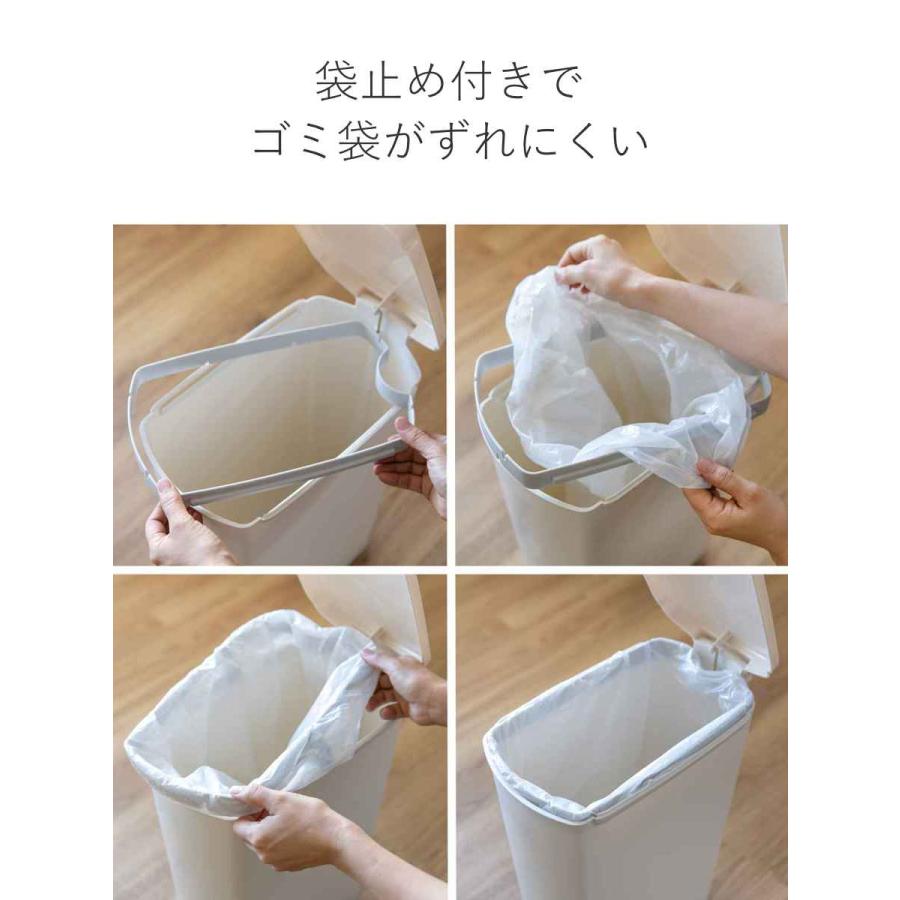 袋止め付きで
ゴミ袋がずれにくい