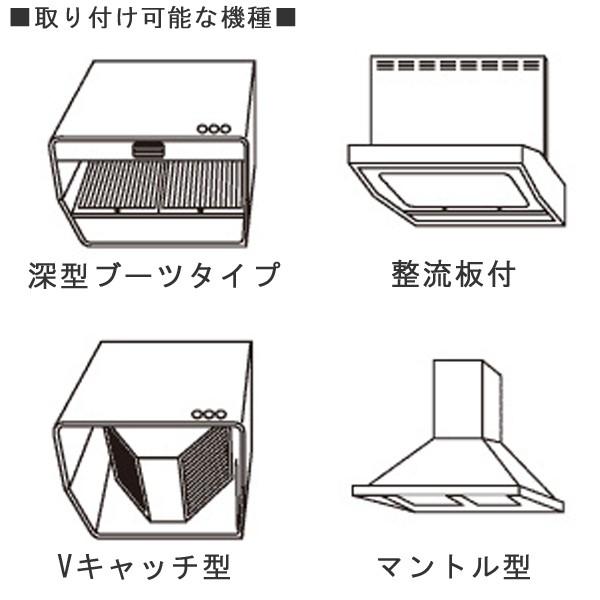 ■取り付け可能な機種■

深型ブーツタイプ

整流板付

Vキャッチ型

マントル型