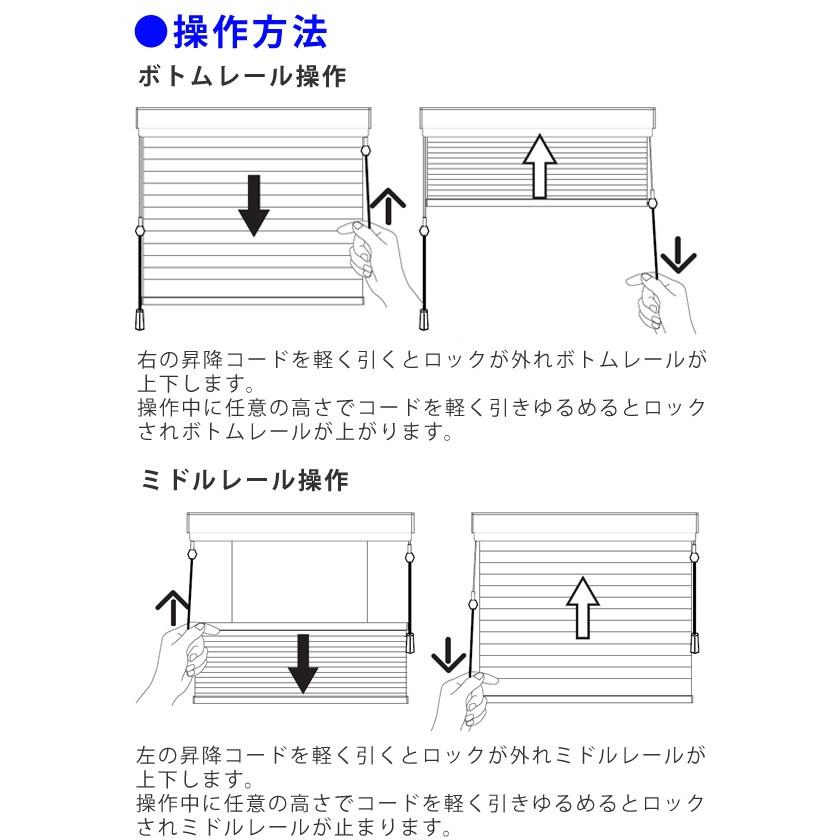 ●操作方法

ボトムレール操作

右の昇降コードを軽く引くとロックが外れボトムレールが上下します。
操作中に任意の高さでコードを軽く引きゆるめるとロックされボトムレールが上がります。

ミドルレール操作

左の昇降コードを軽く引くとロックが外れミドルレールが上下します。
操作中に任意の高さでコードを軽く引きゆるめるとロックされミドルレールが止まります。