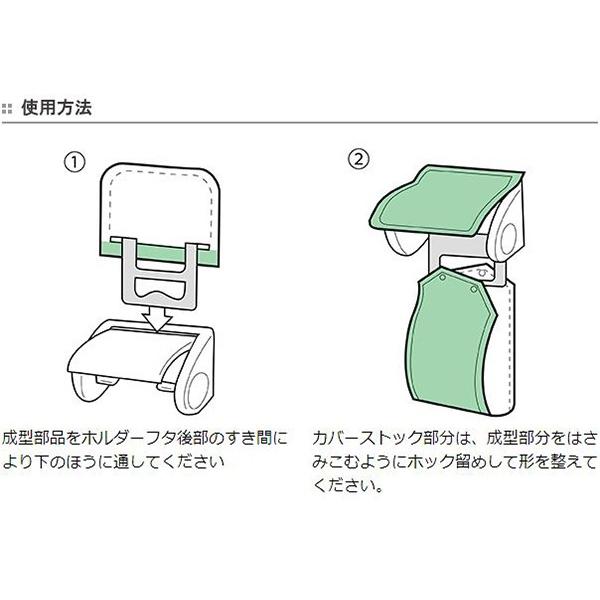 使用方法

①

成型部品をホルダーフタ後部のすき間により下のほうに通してください

②

カバーストック部分は、成型部分をはさみこむようにホック留めして形を整えてください。